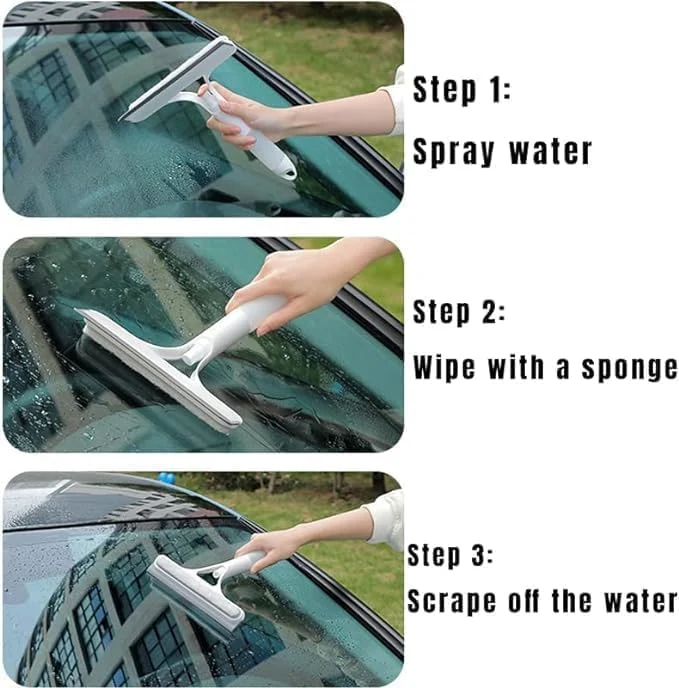 Step 1:
Spray water

Step 2:
Wipe with a sponge

Step 3:
Scrape off the water