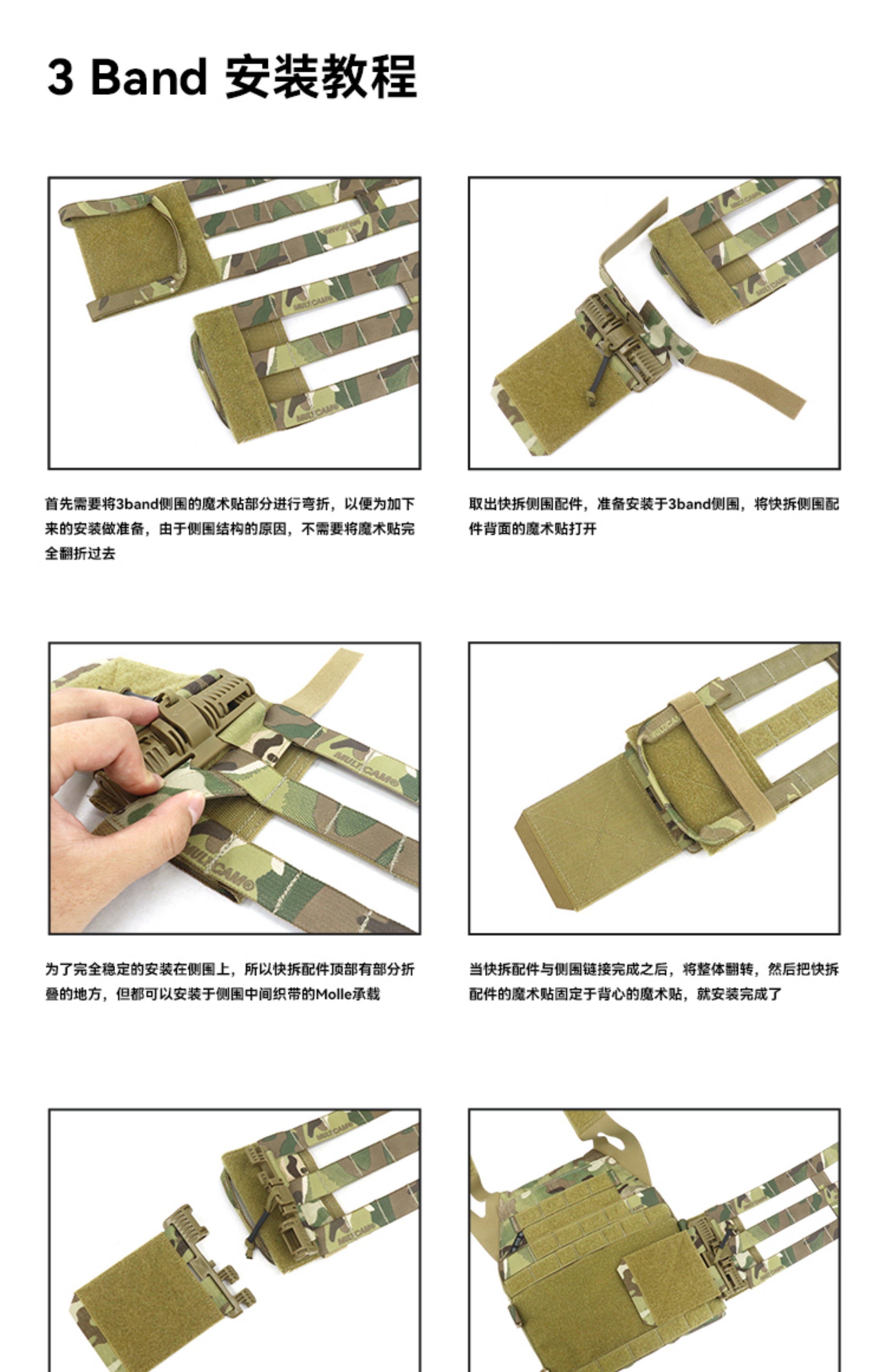 3 Band 安装教程

首先需要将3band侧围的魔术贴部分进行弯折，以便为加下来的安装做准备，由于侧围结构的原因，不需要将魔术贴完全翻折过去

取出快拆侧围配件，准备安装于3band侧围，将快拆侧围配件背面的魔术贴打开

为了完全稳定的安装在侧围上，所以快拆配件顶部有部分折叠的地方，但都可以安装于侧围中间织带的Molle承载

当快拆配件与侧围链接完成之后，将整体翻转，然后把快拆配件的魔术贴固定于背心的魔术贴，就安装完成了