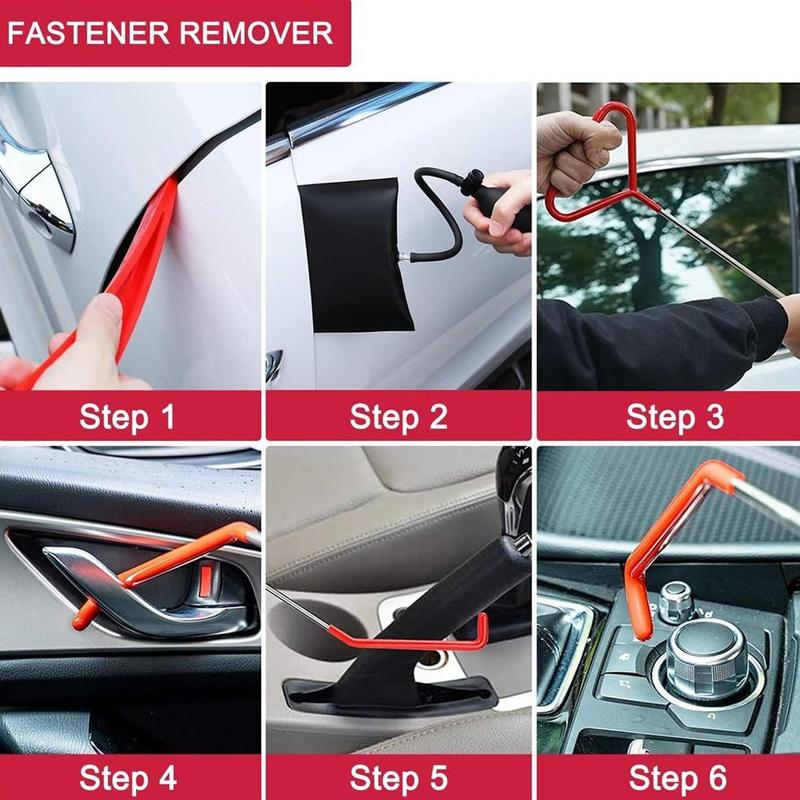 FASTENER REMOVER

Step 1

Step 2

Step 3

Step 4

Step 5

Step 6