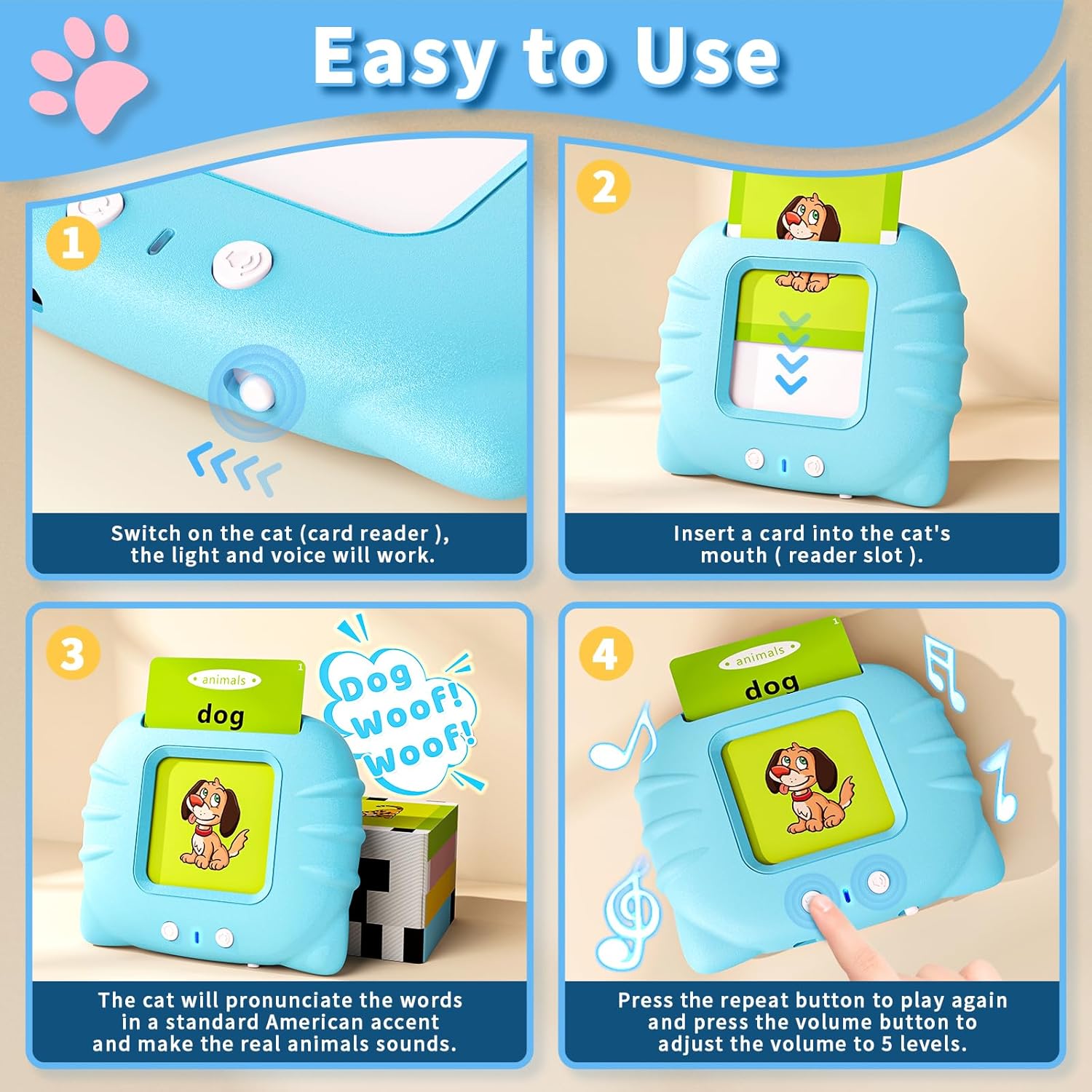 Easy to Use

1

Switch on the cat (card reader ), the light and voice will work.

2

Insert a card into the cat's mouth ( reader slot ).

3

animals

1

dog

Dog Woof! Woof!

The cat will pronunciate the words in a standard American accent and make the real animals sounds.

4

animals

1

dog

Press the repeat button to play again and press the volume button to adjust the volume to 5 levels.