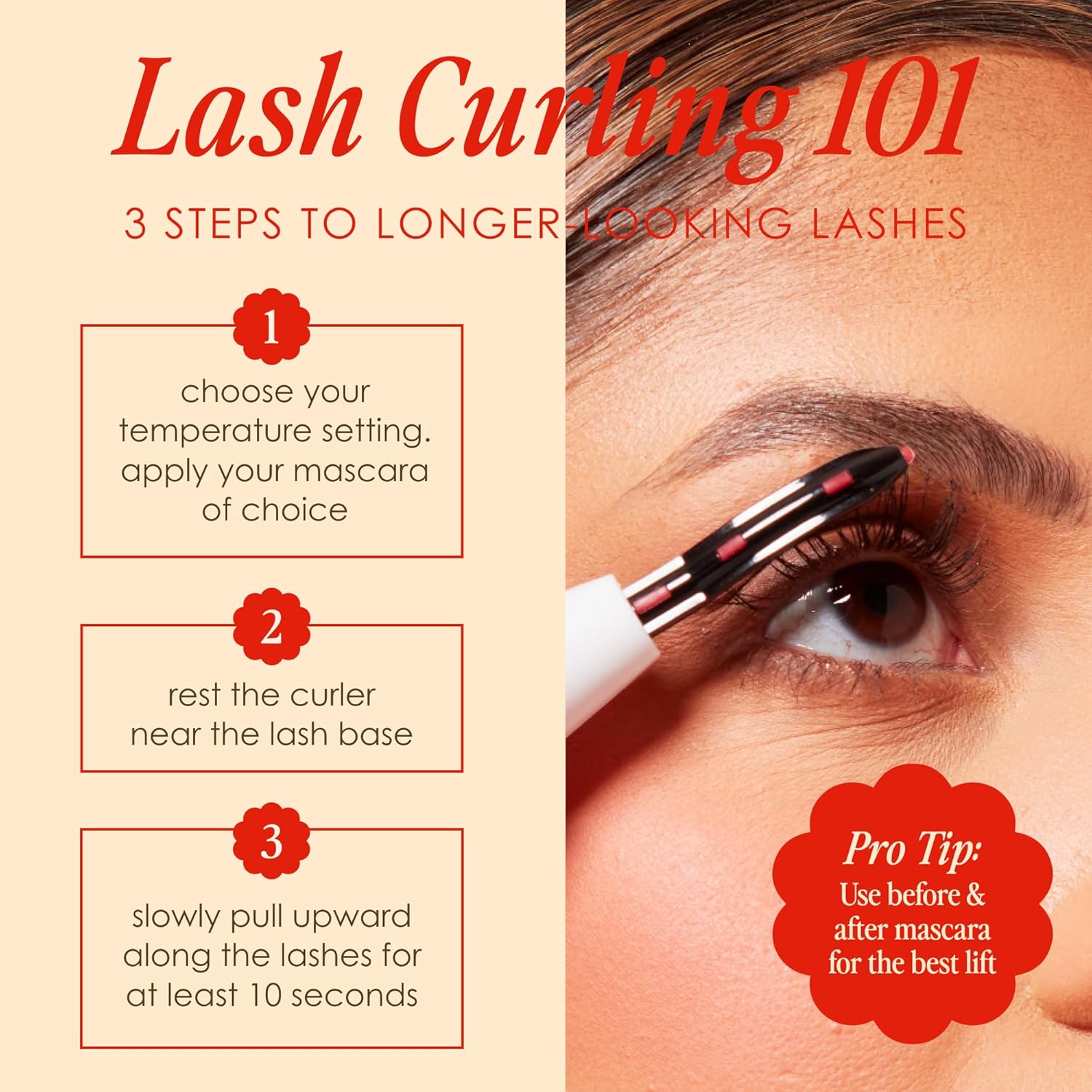 Lash Curling 101

3 STEPS TO LONGER-LOOKING LASHES

1

choose your temperature setting. apply your mascara of choice

2

rest the curler near the lash base

3

slowly pull upward along the lashes for at least 10 seconds

Pro Tip:
Use before & after mascara for the best lift