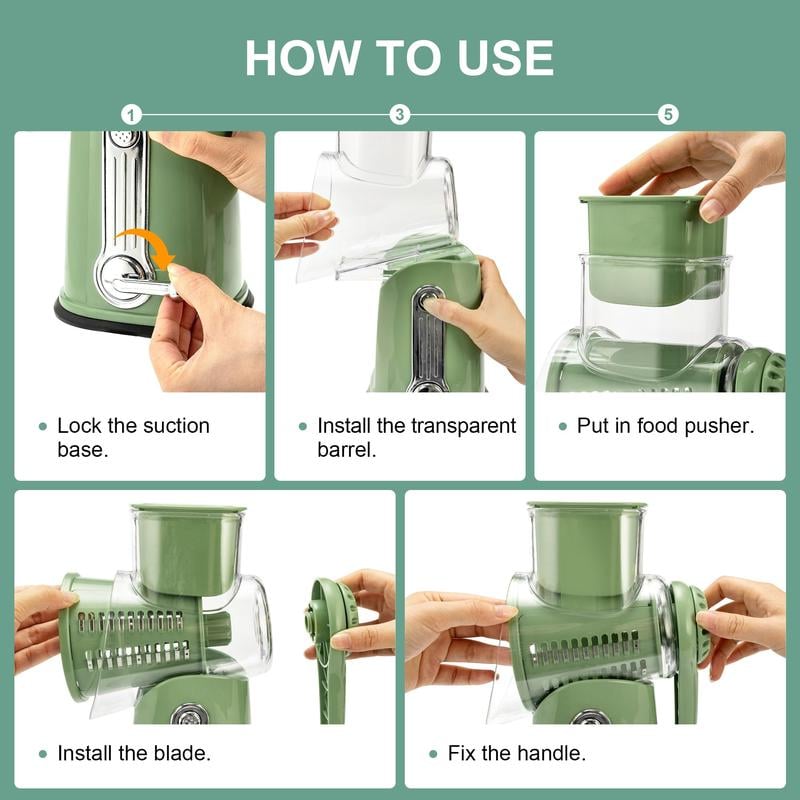 HOW TO USE

1

3

5

• Lock the suction base.

• Install the transparent barrel.

• Put in food pusher.

• Install the blade.

• Fix the handle.