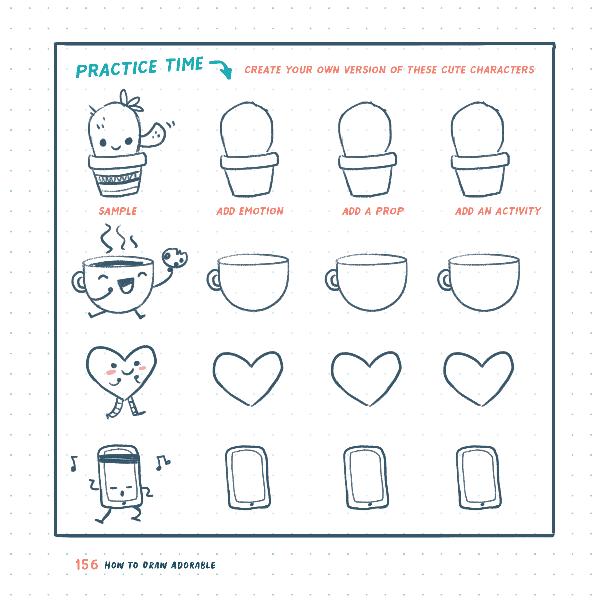 PRACTICE TIME

CREATE YOUR OWN VERSION OF THESE CUTE CHARACTERS

SAMPLE

ADD EMOTION

ADD A PROP

ADD AN ACTIVITY

156 HOW TO DRAW ADORABLE