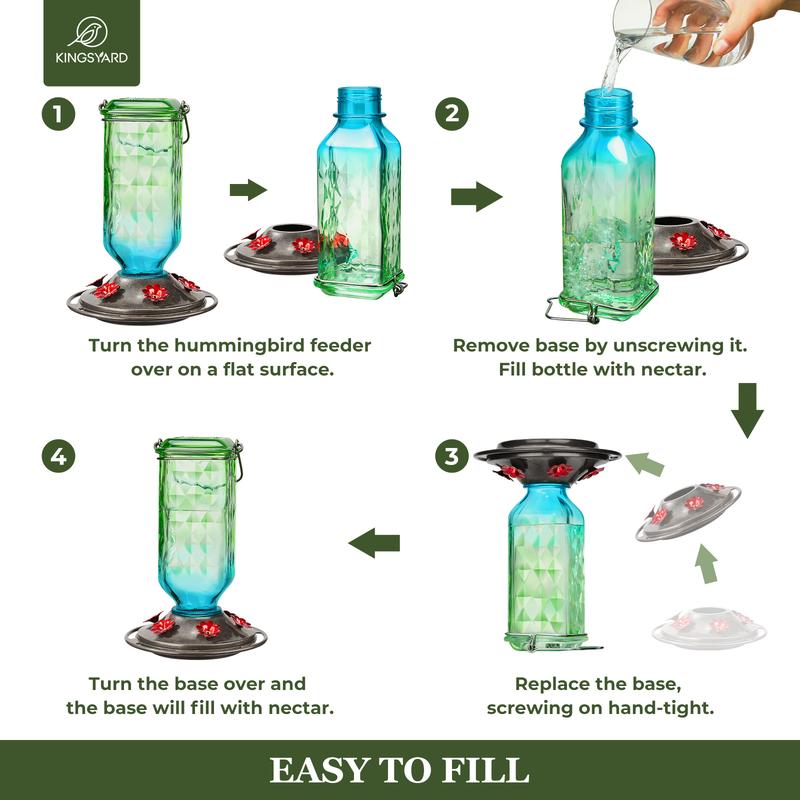 KINGSYARD

1

Turn the hummingbird feeder over on a flat surface.

2

Remove base by unscrewing it. Fill bottle with nectar.

3

Replace the base, screwing on hand-tight.

4

Turn the base over and the base will fill with nectar.

EASY TO FILL