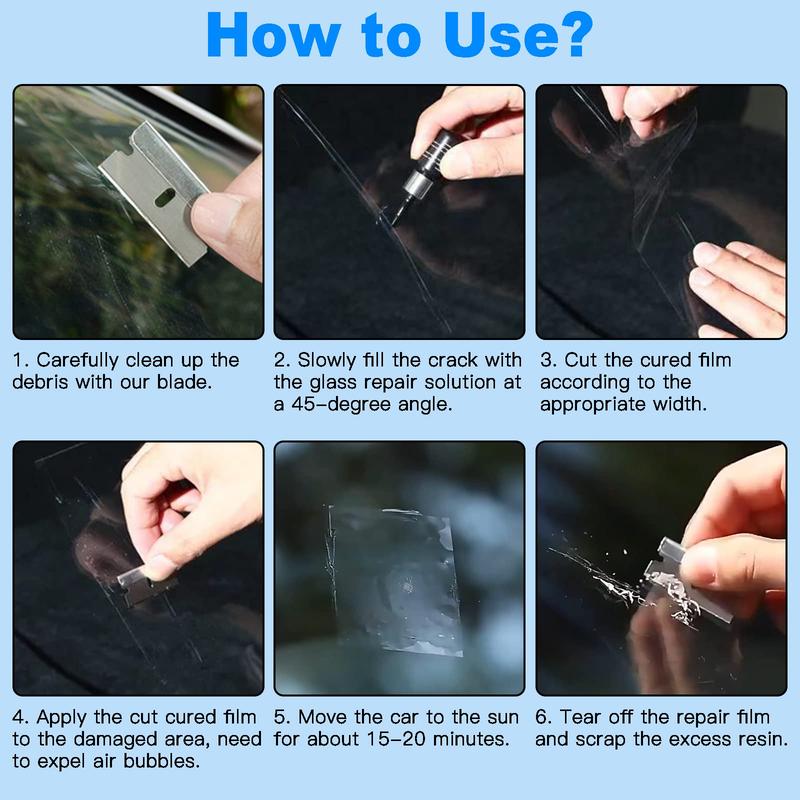 How to Use?

1. Carefully clean up the debris with our blade.

2. Slowly fill the crack with the glass repair solution at a 45-degree angle.

3. Cut the cured film according to the appropriate width.

4. Apply the cut cured film to the damaged area, need to expel air bubbles.

5. Move the car to the sun for about 15-20 minutes.

6. Tear off the repair film and scrap the excess resin.