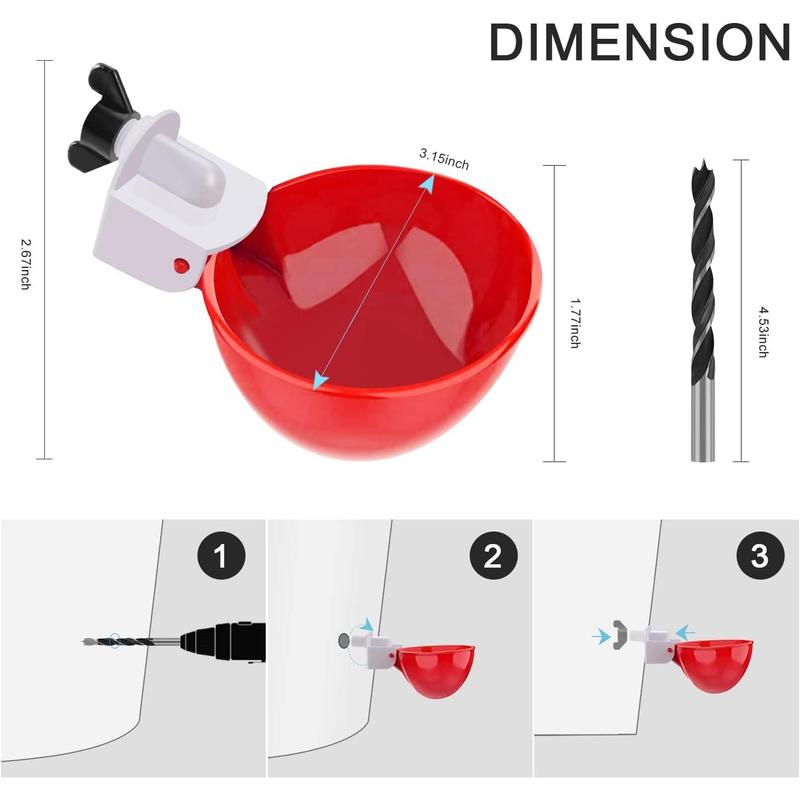 DIMENSION

2.67inch

3.15inch

1.77inch

4.53inch

1

2

3