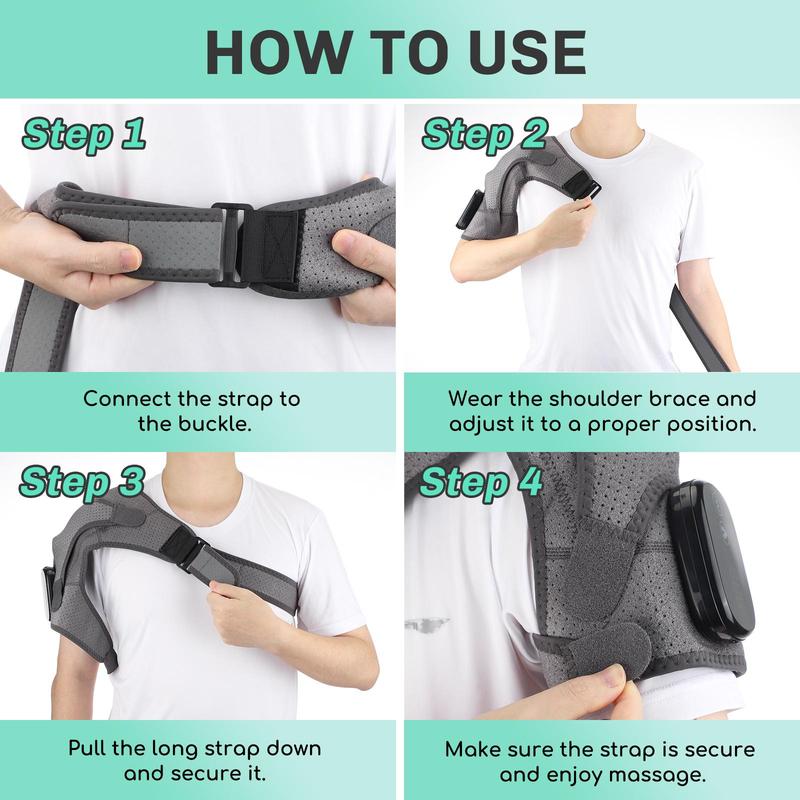 HOW TO USE

Step 1

Connect the strap to the buckle.

Step 2

Wear the shoulder brace and adjust it to a proper position.

Step 3

Pull the long strap down and secure it.

Step 4

Make sure the strap is secure and enjoy massage.