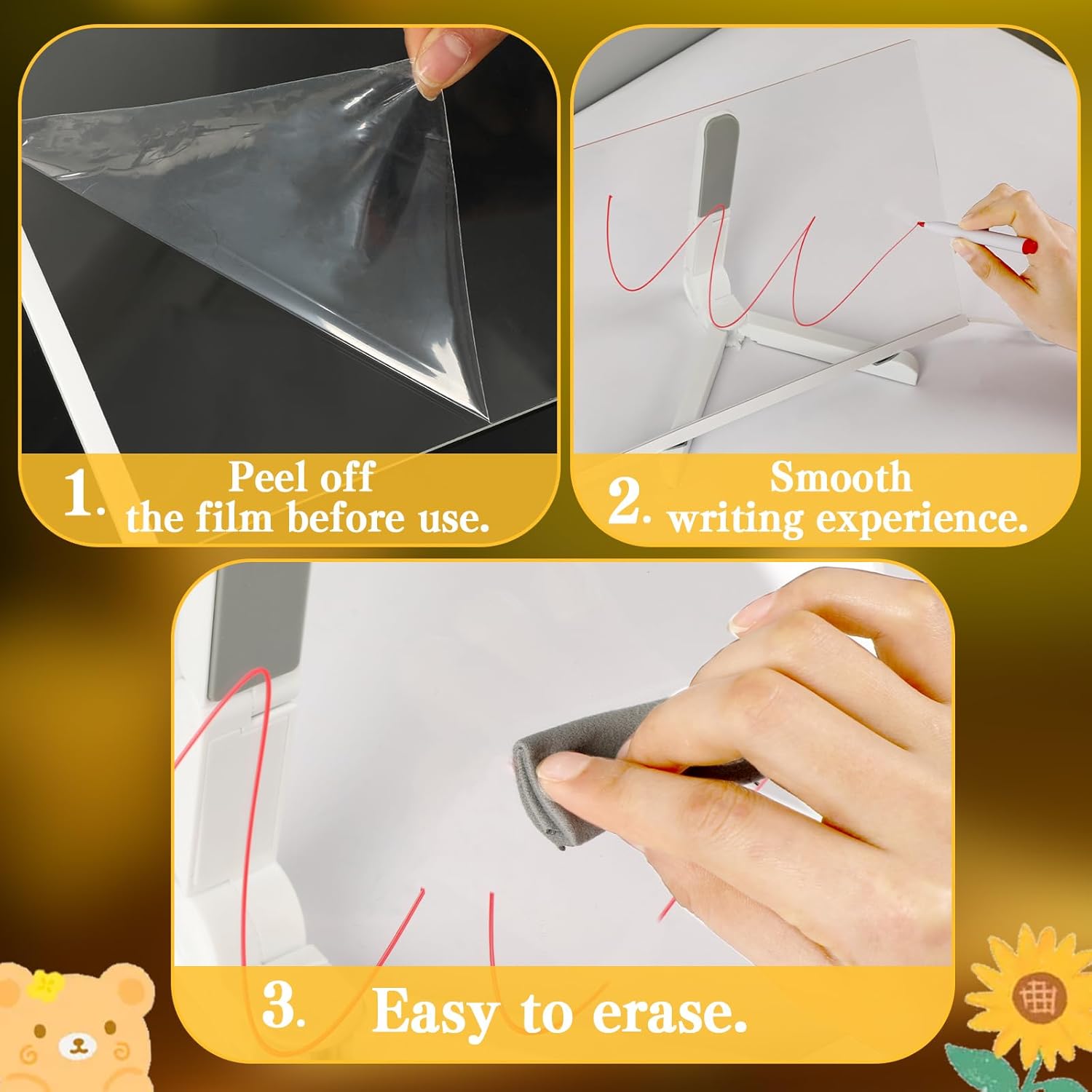 1. Peel off the film before use.

2. Smooth writing experience.

3. Easy to erase.