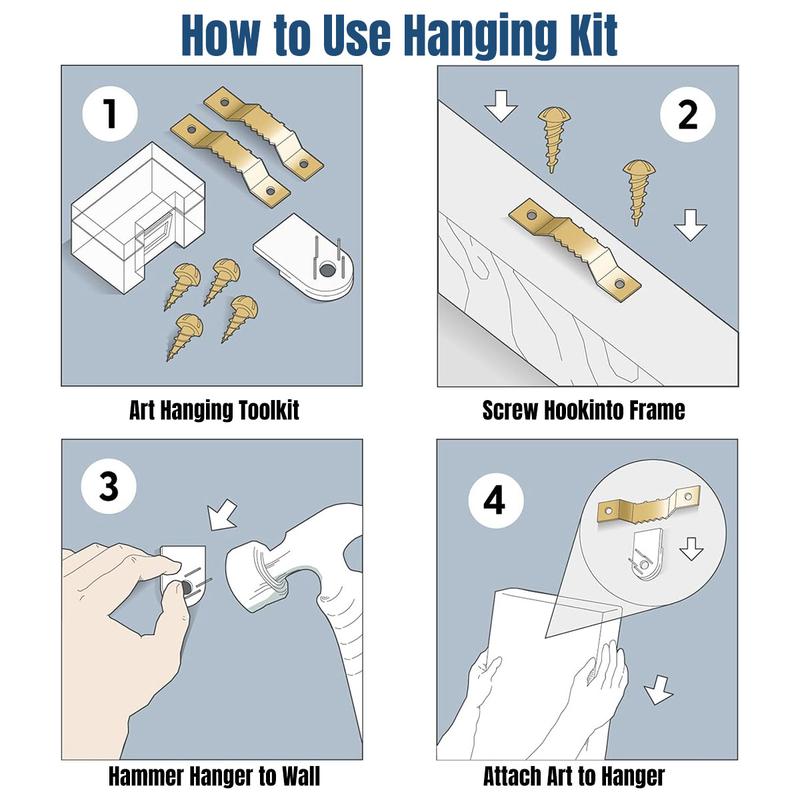 How to Use Hanging Kit

1

Art Hanging Toolkit

2

Screw Hookinto Frame

3

Hammer Hanger to Wall

4

Attach Art to Hanger