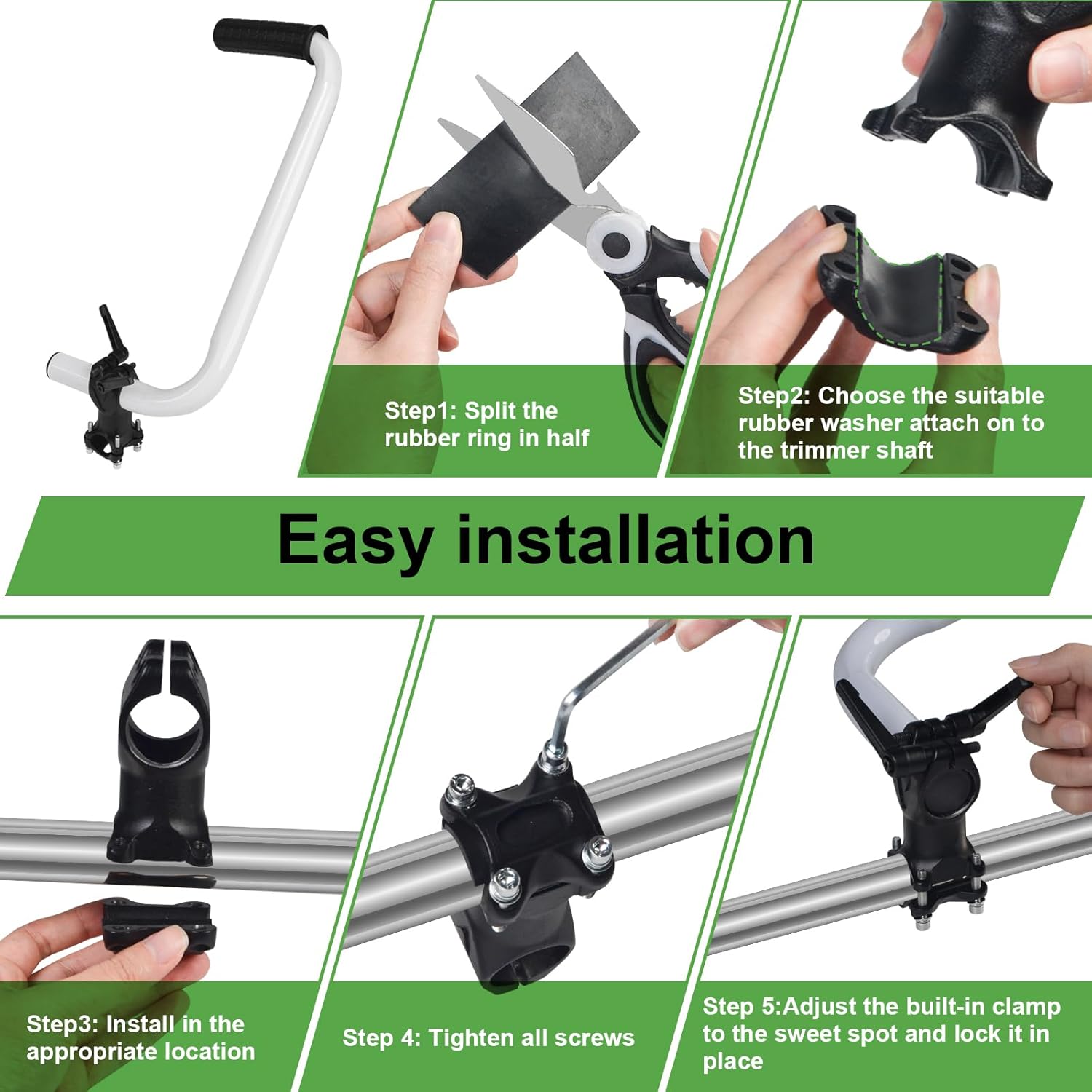 Step1: Split the rubber ring in half

Step2: Choose the suitable rubber washer attach on to the trimmer shaft

Easy installation

Step3: Install in the appropriate location

Step 4: Tighten all screws

Step 5:Adjust the built-in clamp to the sweet spot and lock it in place