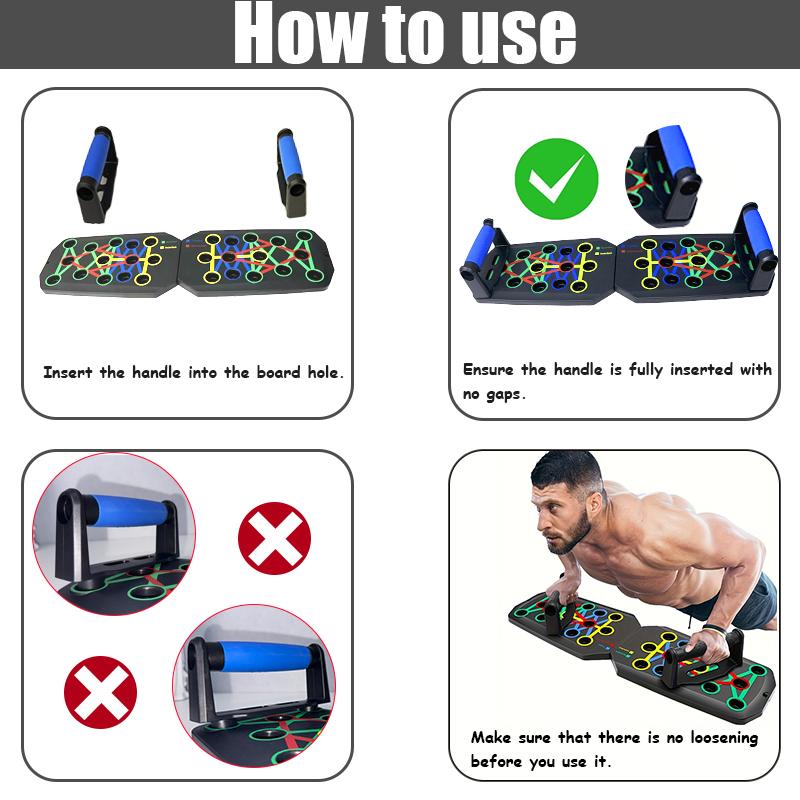 How to use

Insert the handle into the board hole.

Ensure the handle is fully inserted with no gaps.

Make sure that there is no loosening before you use it.