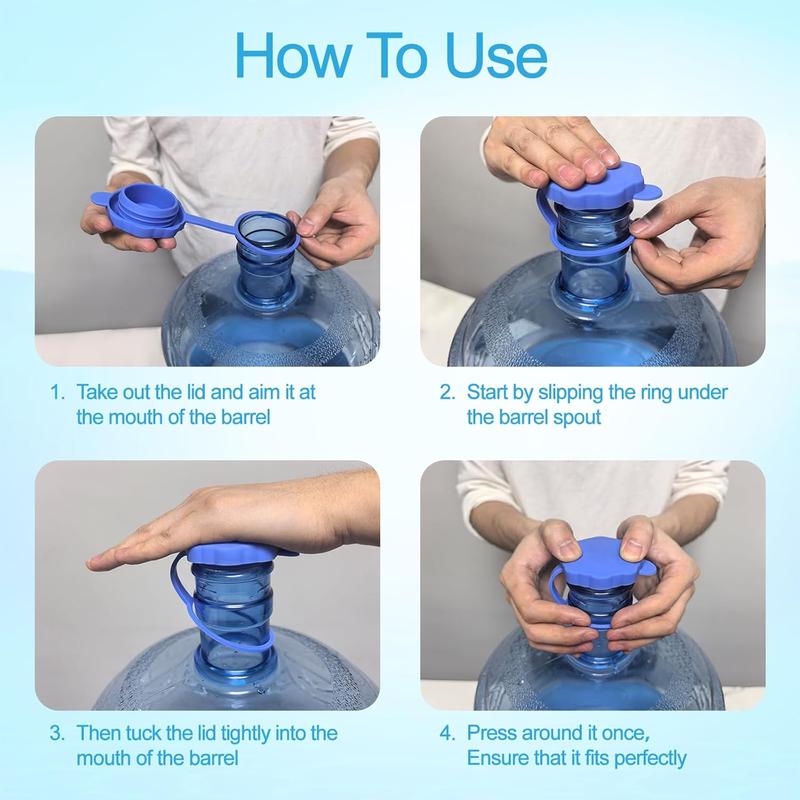 How To Use

1. Take out the lid and aim it at the mouth of the barrel

2. Start by slipping the ring under the barrel spout

3. Then tuck the lid tightly into the mouth of the barrel

4. Press around it once, Ensure that it fits perfectly