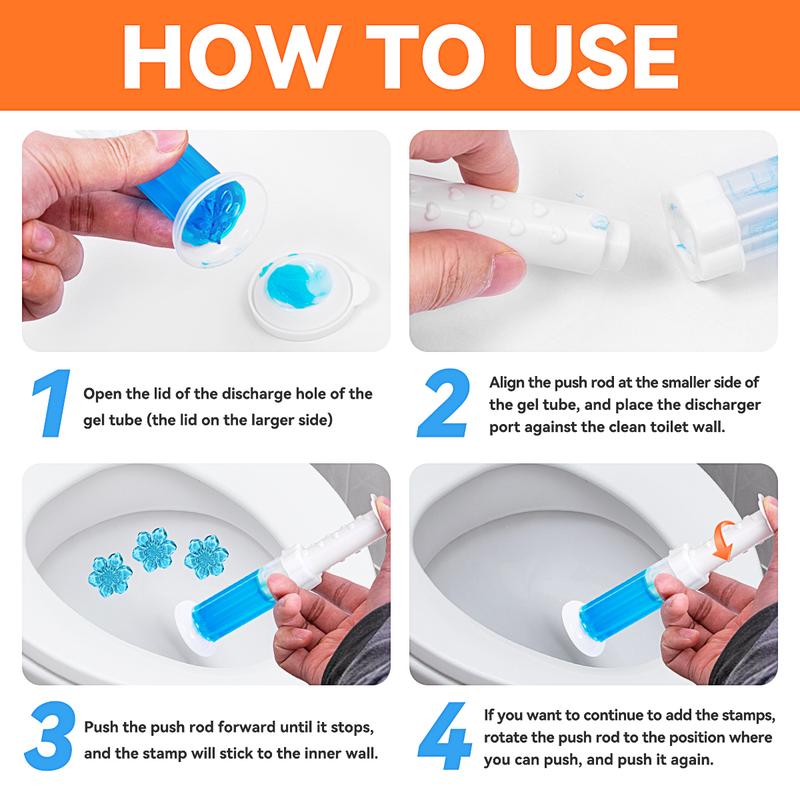 HOW TO USE

1 Open the lid of the discharge hole of the gel tube (the lid on the larger side)

2 Align the push rod at the smaller side of the gel tube, and place the discharger port against the clean toilet wall.

3 Push the push rod forward until it stops, and the stamp will stick to the inner wall.

4 If you want to continue to add the stamps, rotate the push rod to the position where you can push, and push it again.