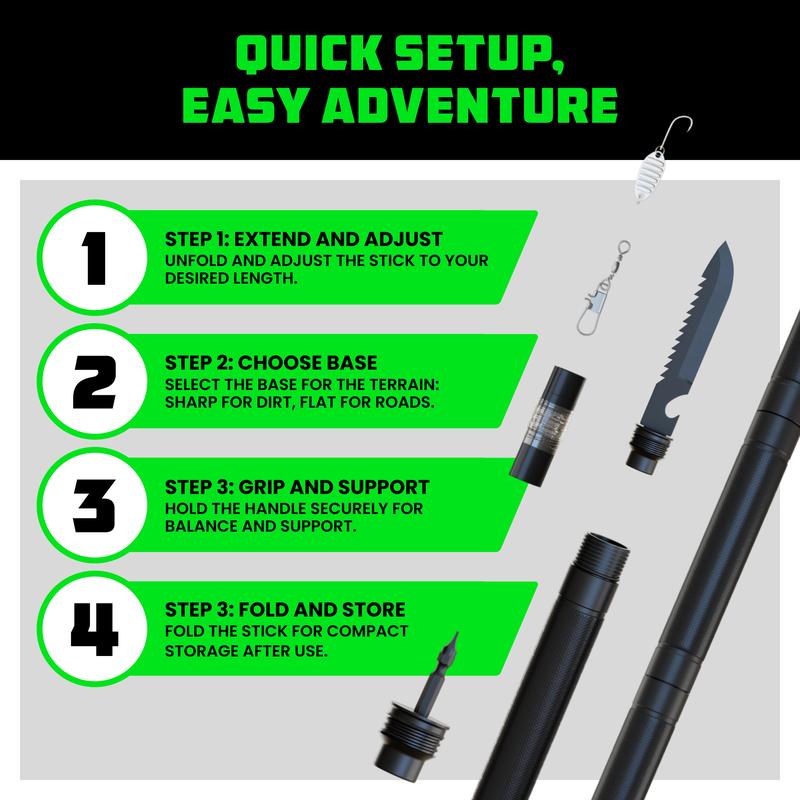 QUICK SETUP,
EASY ADVENTURE

1

STEP 1: EXTEND AND ADJUST
UNFOLD AND ADJUST THE STICK TO YOUR DESIRED LENGTH.

2

STEP 2: CHOOSE BASE
SELECT THE BASE FOR THE TERRAIN: SHARP FOR DIRT, FLAT FOR ROADS.

3

STEP 3: GRIP AND SUPPORT
HOLD THE HANDLE SECURELY FOR BALANCE AND SUPPORT.

4

STEP 3: FOLD AND STORE
FOLD THE STICK FOR COMPACT STORAGE AFTER USE.