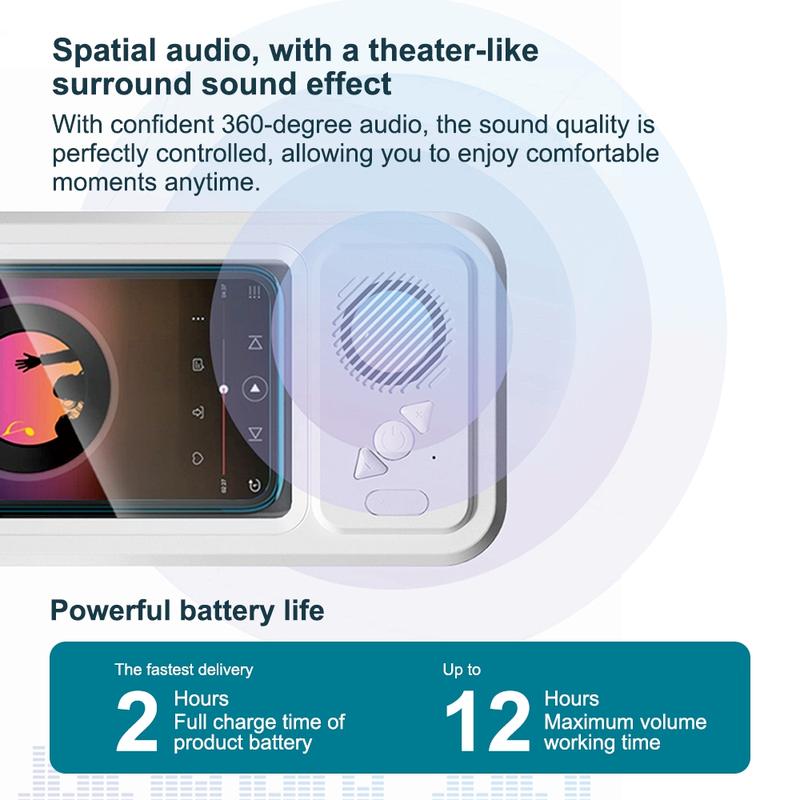 Spatial audio, with a theater-like surround sound effect

With confident 360-degree audio, the sound quality is perfectly controlled, allowing you to enjoy comfortable moments anytime.

Powerful battery life

The fastest delivery
2 Hours
Full charge time of product battery

Up to
12 Hours
Maximum volume working time