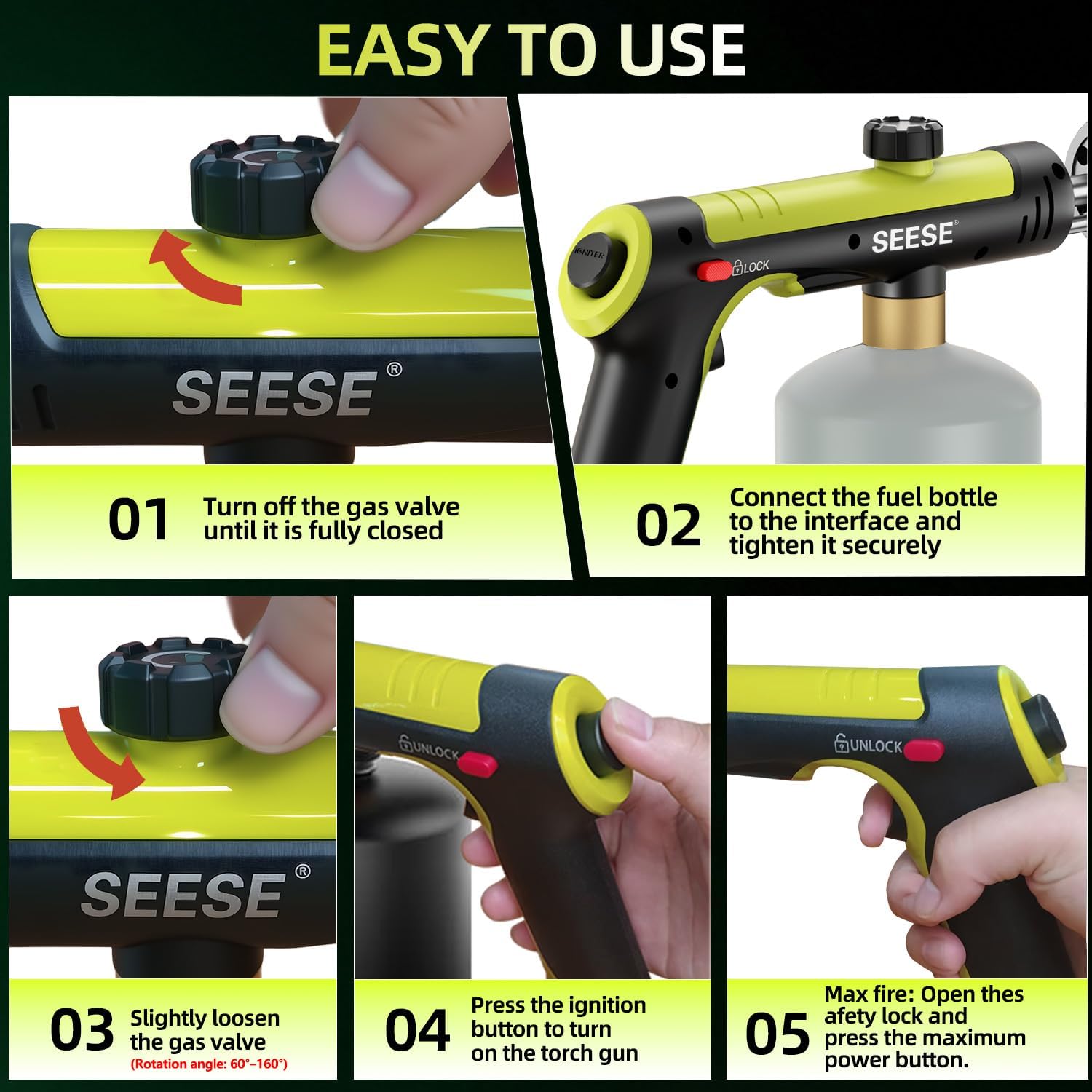 EASY TO USE

SEESE®

01 Turn off the gas valve until it is fully closed

IGNITER

LOCK

SEESE®

02 Connect the fuel bottle to the interface and tighten it securely

SEESE®

03 Slightly loosen the gas valve
(Rotation angle: 60°–160°)

UNLOCK

04 Press the ignition button to turn on the torch gun

UNLOCK

05 Max fire: Open thes afety lock and press the maximum power button.