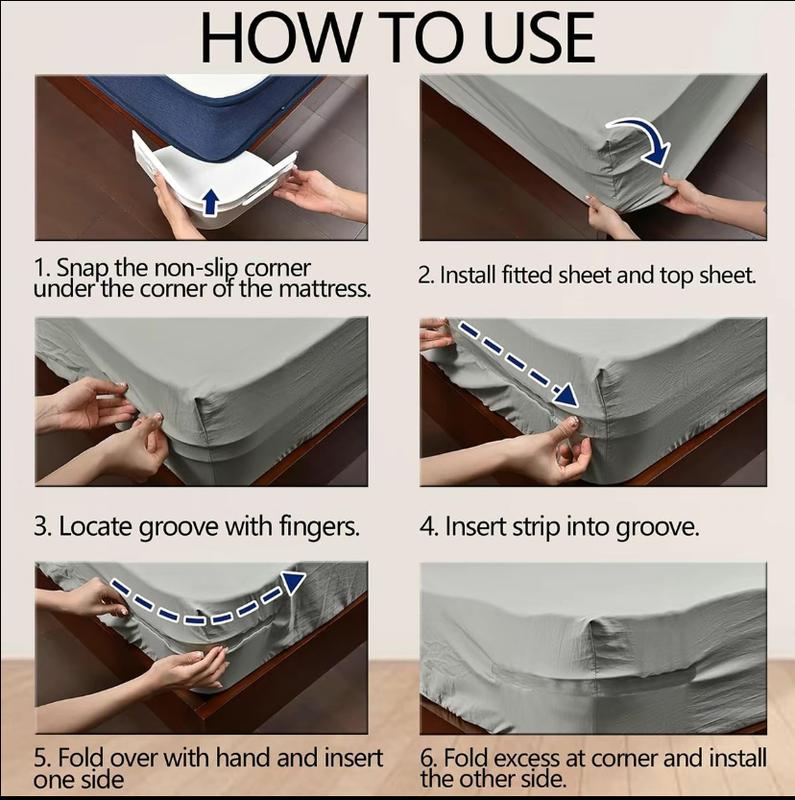 HOW TO USE

1. Snap the non-slip corner under the corner of the mattress.

2. Install fitted sheet and top sheet.

3. Locate groove with fingers.

4. Insert strip into groove.

5. Fold over with hand and insert one side

6. Fold excess at corner and install the other side.