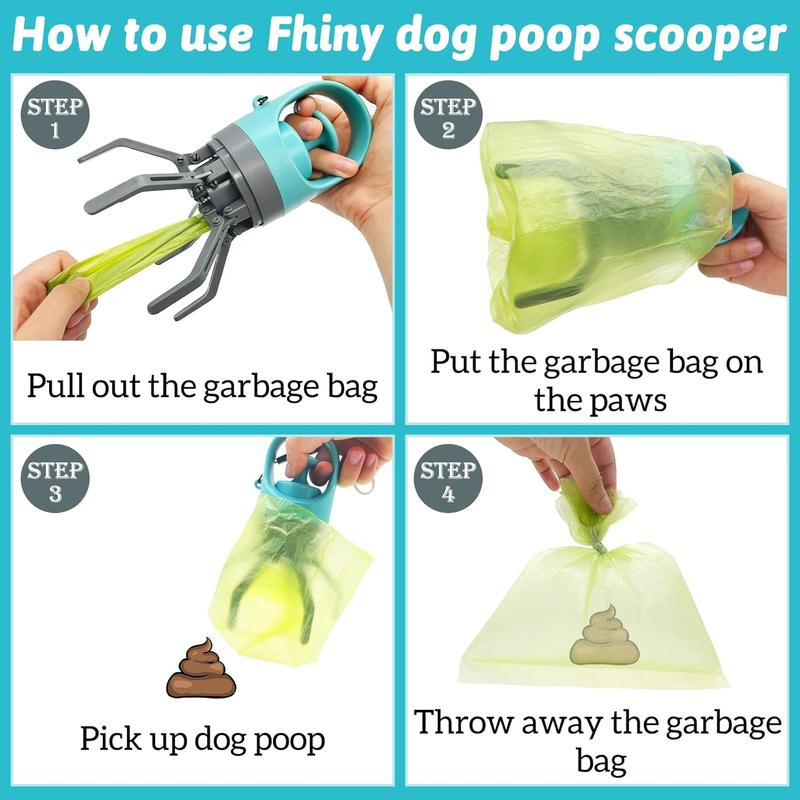 How to use Fhiny dog poop scooper

STEP 1

Pull out the garbage bag

STEP 2

Put the garbage bag on the paws

STEP 3

Pick up dog poop

STEP 4

Throw away the garbage bag