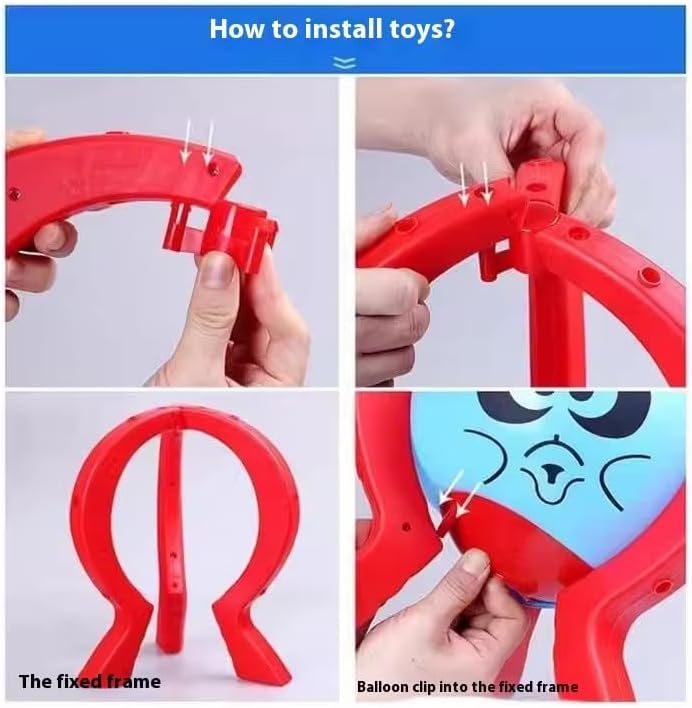 How to install toys?

The fixed frame

Balloon clip into the fixed frame