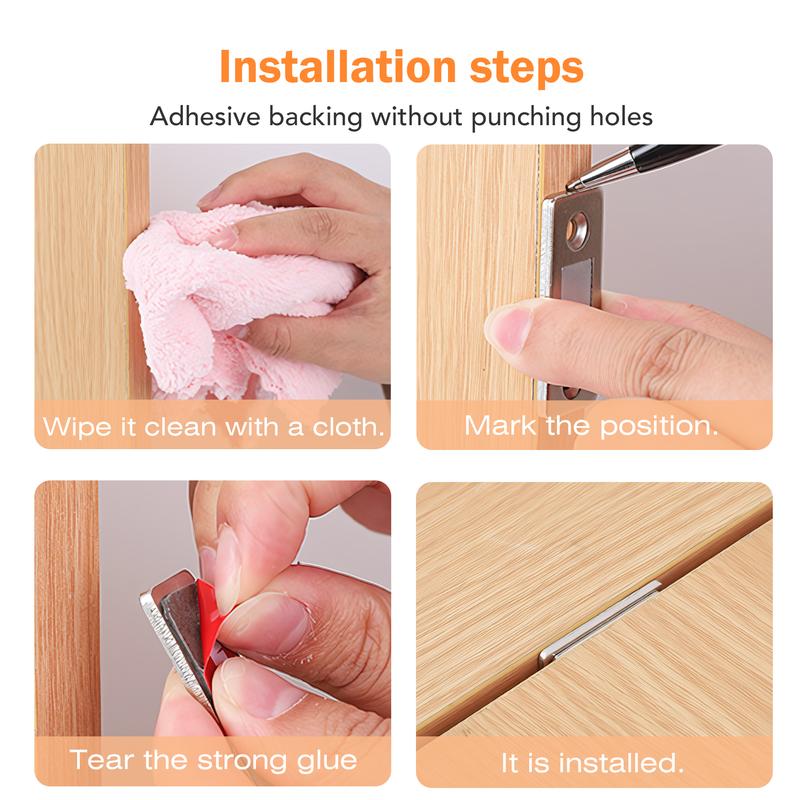 Installation steps

Adhesive backing without punching holes

Wipe it clean with a cloth.

Mark the position.

Tear the strong glue

It is installed.