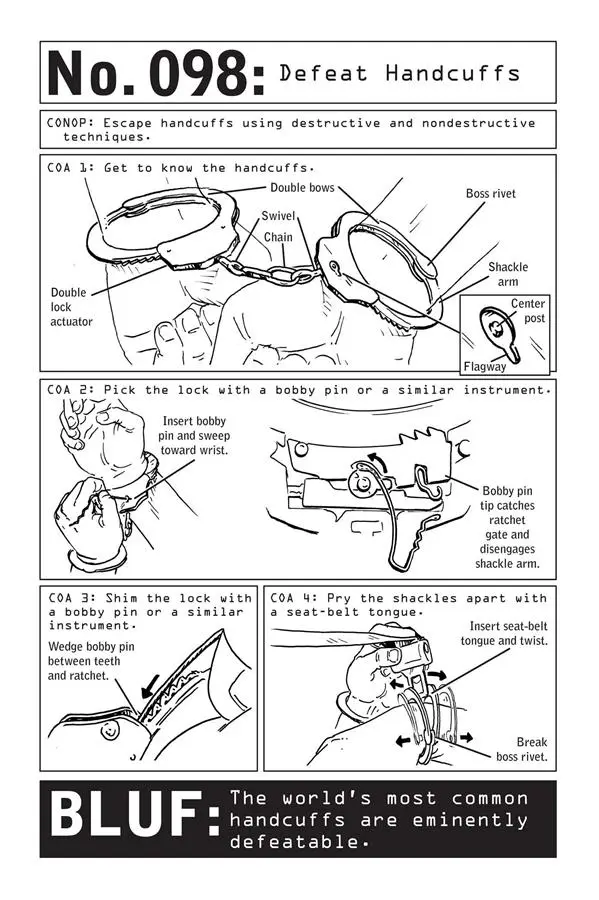 No. 098: Defeat Handcuffs

CONOP: Escape handcuffs using destructive and nondestructive techniques.

COA 1: Get to know the handcuffs.

Double bows
Boss rivet
Swivel
Chain
Shackle arm
Double lock actuator
Center post
Flagway

COA 2: Pick the lock with a bobby pin or a similar instrument.

Insert bobby pin and sweep toward wrist.

Bobby pin tip catches ratchet gate and disengages shackle arm.

COA 3: Shim the lock with a bobby pin or a similar instrument.

Wedge bobby pin between teeth and ratchet.

COA 4: Pry the shackles apart with a seat-belt tongue.

Insert seat-belt tongue and twist.

Break boss rivet.

BLUF: The world's most common handcuffs are eminently defeatable.