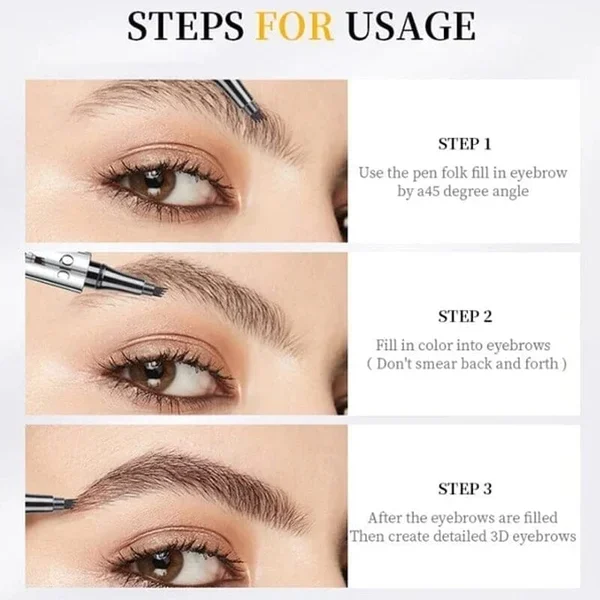 STEPS FOR USAGE

STEP 1
Use the pen folk fill in eyebrow by a45 degree angle

STEP 2
Fill in color into eyebrows
( Don't smear back and forth )

STEP 3
After the eyebrows are filled
Then create detailed 3D eyebrows