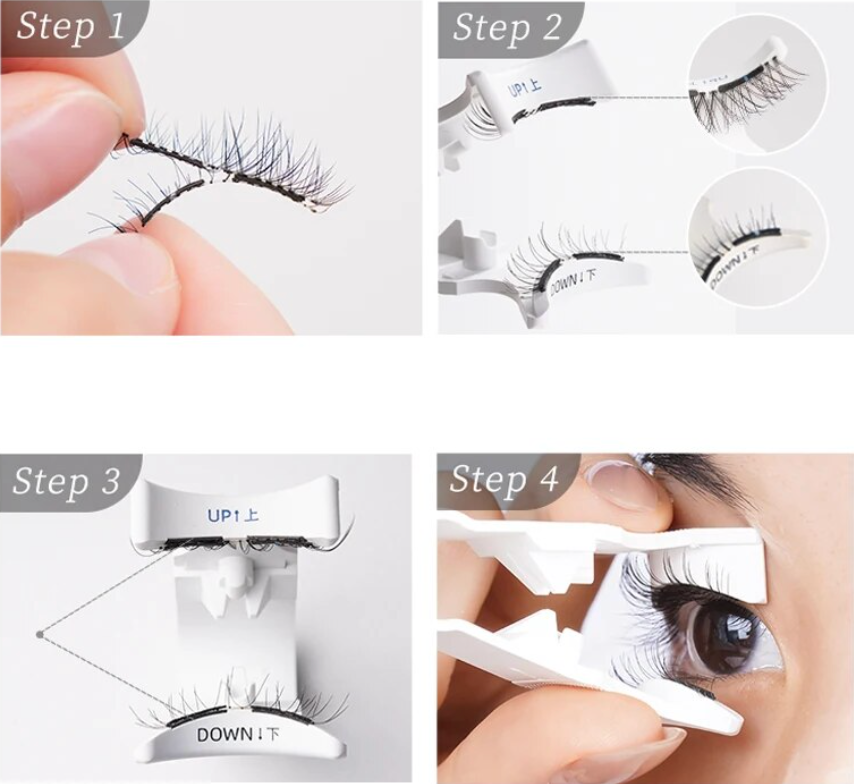 Step 1

Step 2

UP↑上

DOWN↓下

DOWN↓下

Step 3

UP↑上

DOWN↓下

Step 4