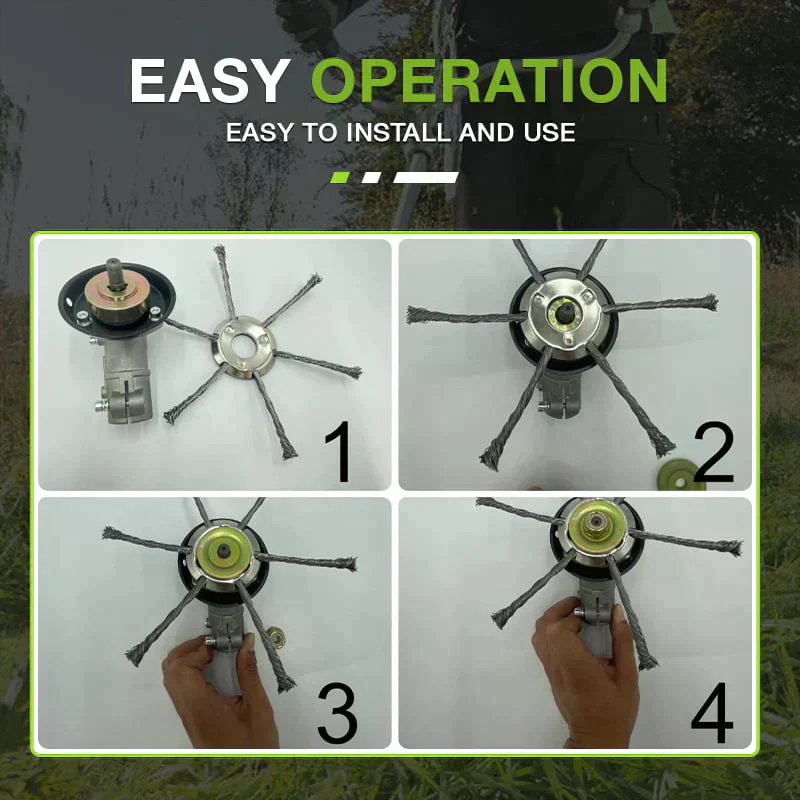 EASY OPERATION

EASY TO INSTALL AND USE

1

2

3

4