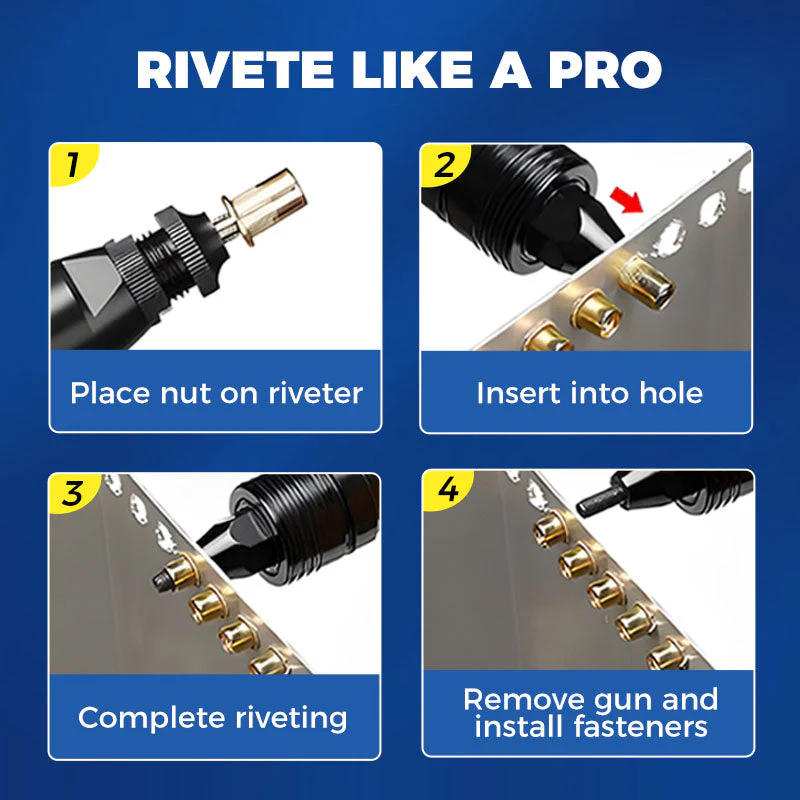 RIVETE LIKE A PRO

1

Place nut on riveter

2

Insert into hole

3

Complete riveting

4

Remove gun and install fasteners