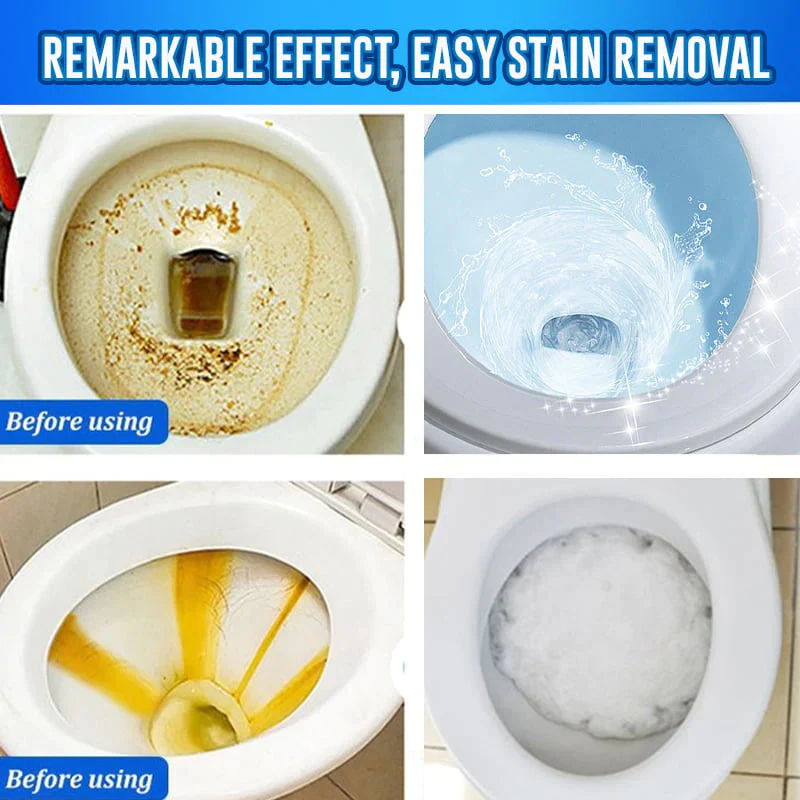 REMARKABLE EFFECT, EASY STAIN REMOVAL

Before using

Before using