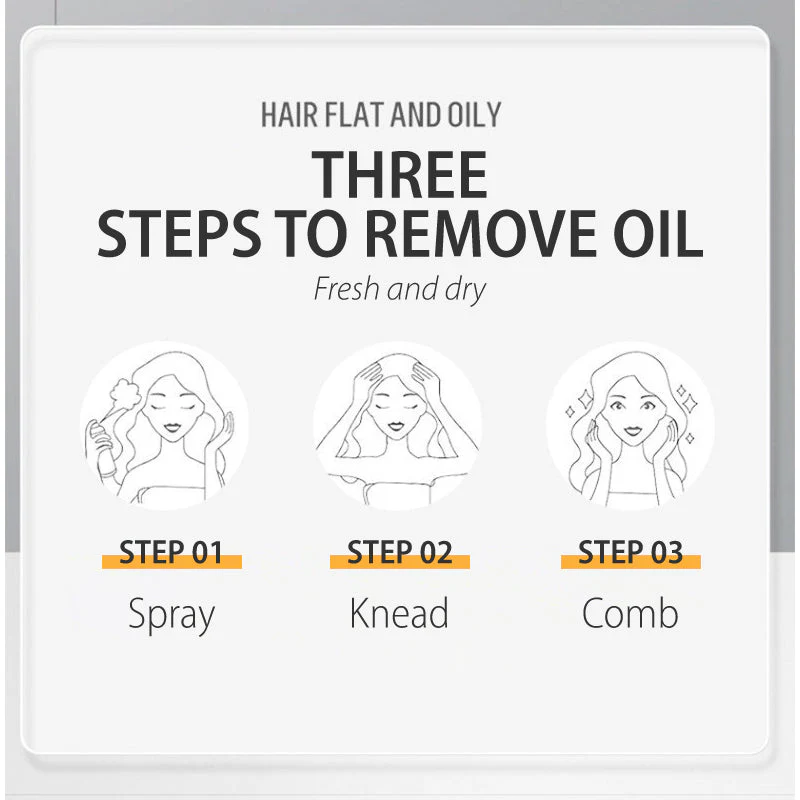 HAIR FLAT AND OILY

THREE
STEPS TO REMOVE OIL

Fresh and dry

STEP 01
Spray

STEP 02
Knead

STEP 03
Comb