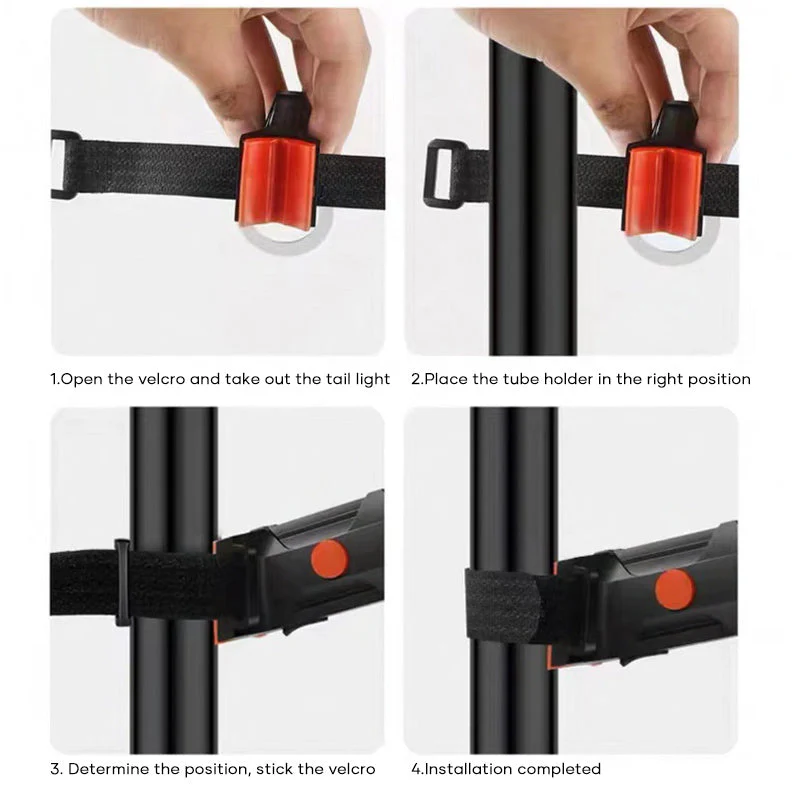 1.Open the velcro and take out the tail light

2.Place the tube holder in the right position

3. Determine the position, stick the velcro

4.Installation completed