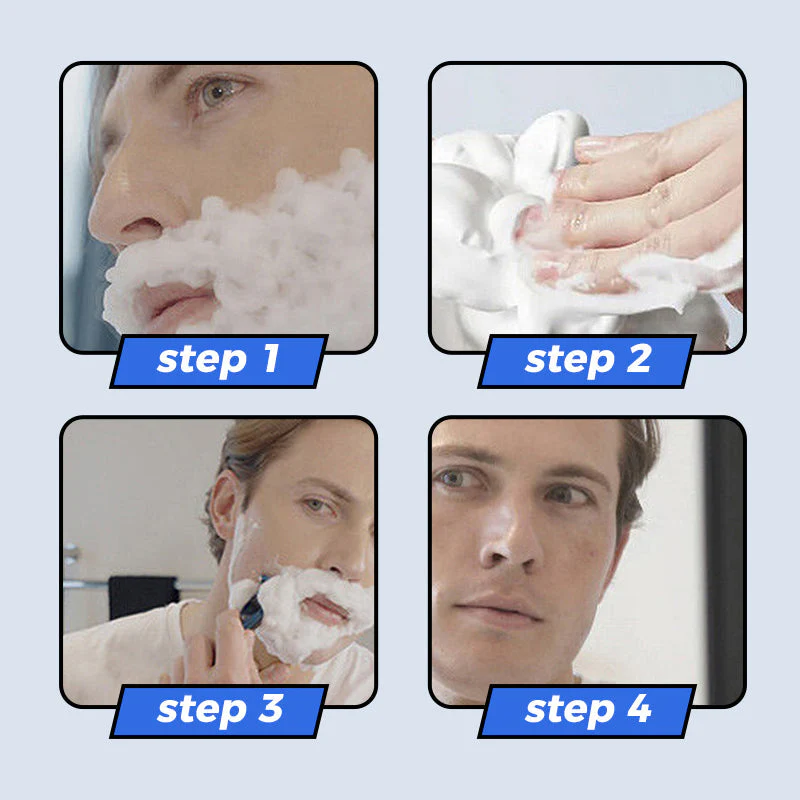 step 1

step 2

step 3

step 4