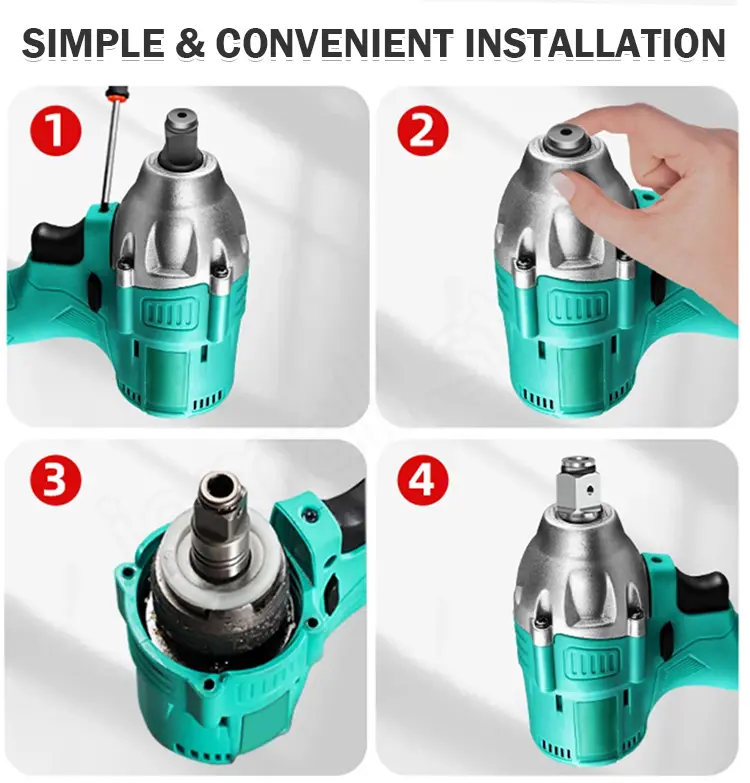 SIMPLE & CONVENIENT INSTALLATION

1

2

3

4