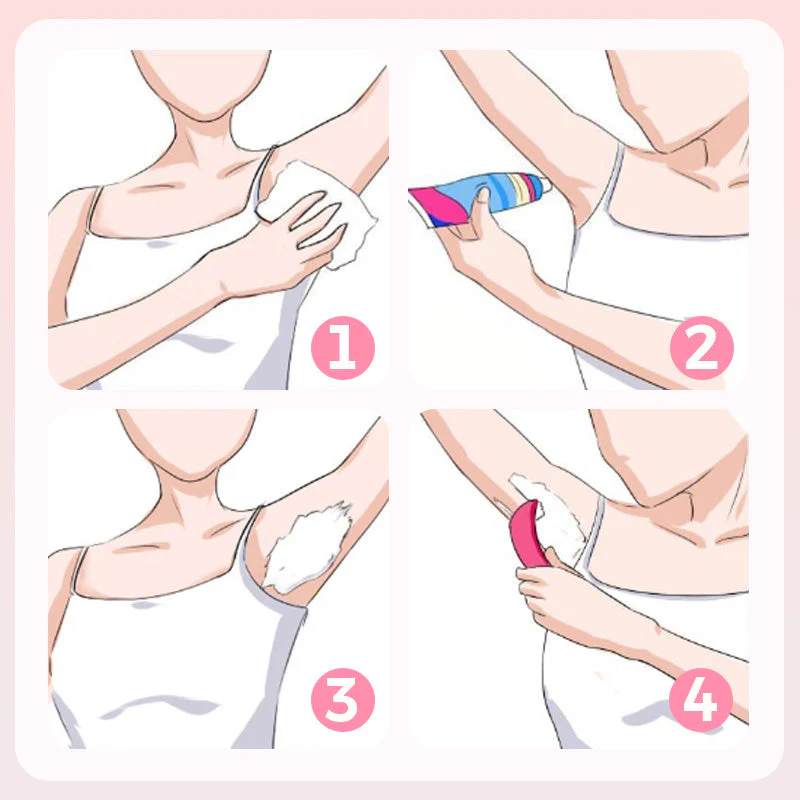 1
2
3
4