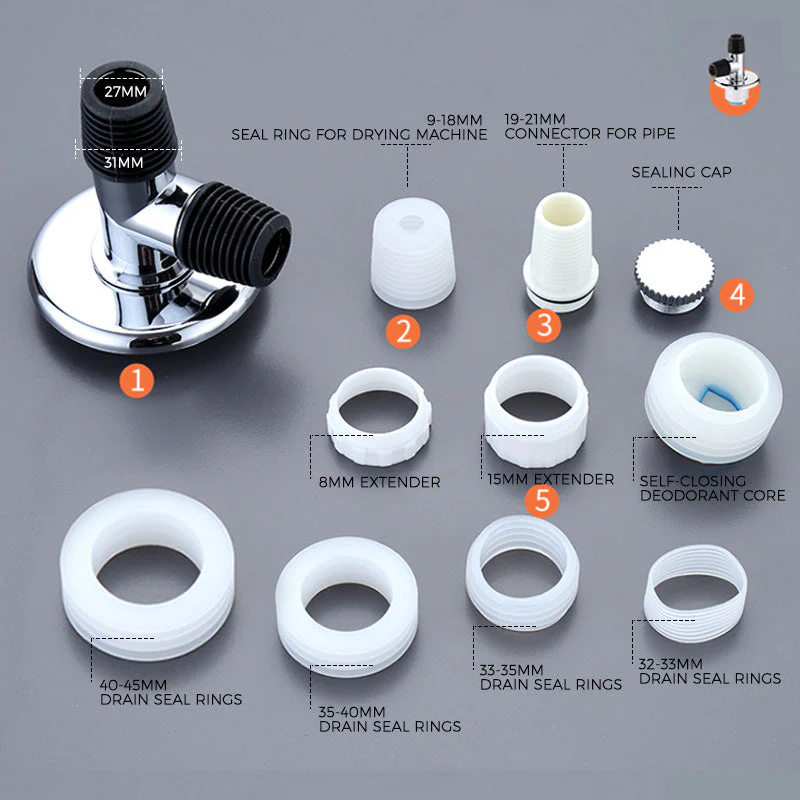 27MM

31MM

9-18MM
SEAL RING FOR DRYING MACHINE

19-21MM
CONNECTOR FOR PIPE

SEALING CAP

1

2

3

4

8MM EXTENDER

15MM EXTENDER

5

SELF-CLOSING
DEODORANT CORE

40-45MM
DRAIN SEAL RINGS

35-40MM
DRAIN SEAL RINGS

33-35MM
DRAIN SEAL RINGS

32-33MM
DRAIN SEAL RINGS