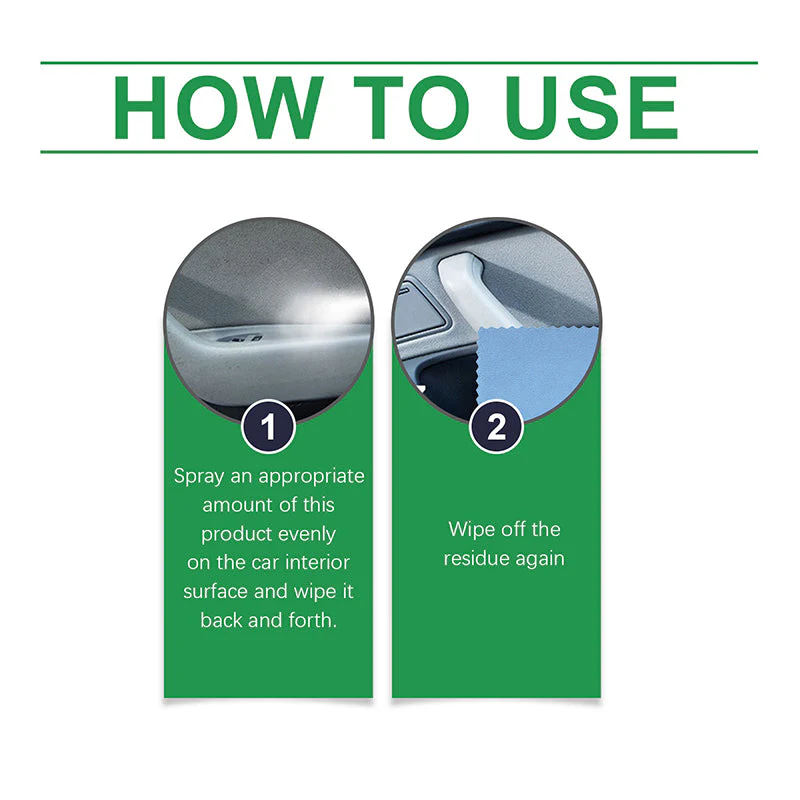 HOW TO USE

1

Spray an appropriate amount of this product evenly on the car interior surface and wipe it back and forth.

2

Wipe off the residue again