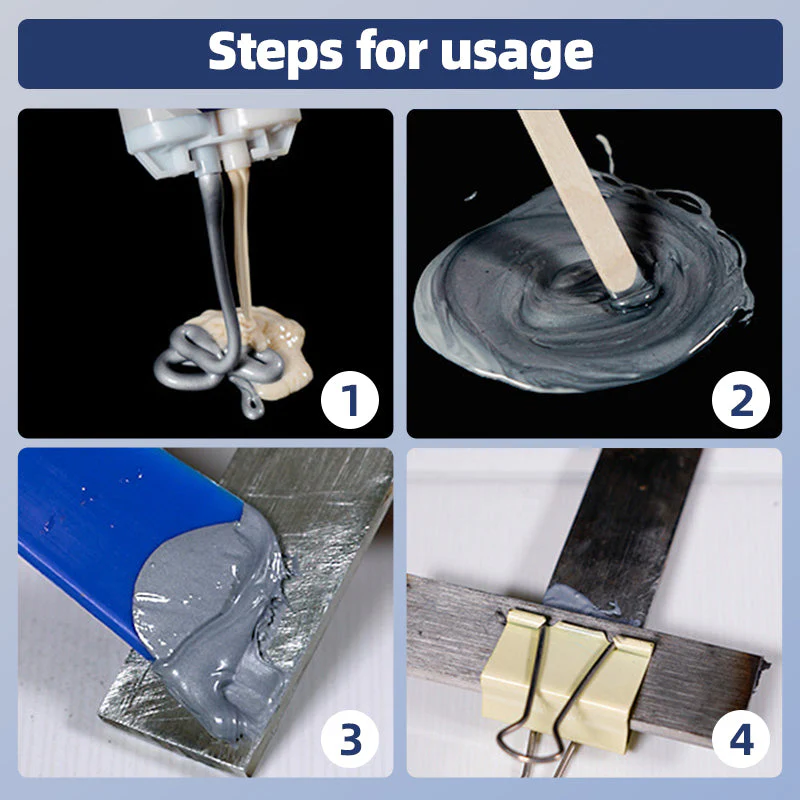 Steps for usage

1

2

3

4