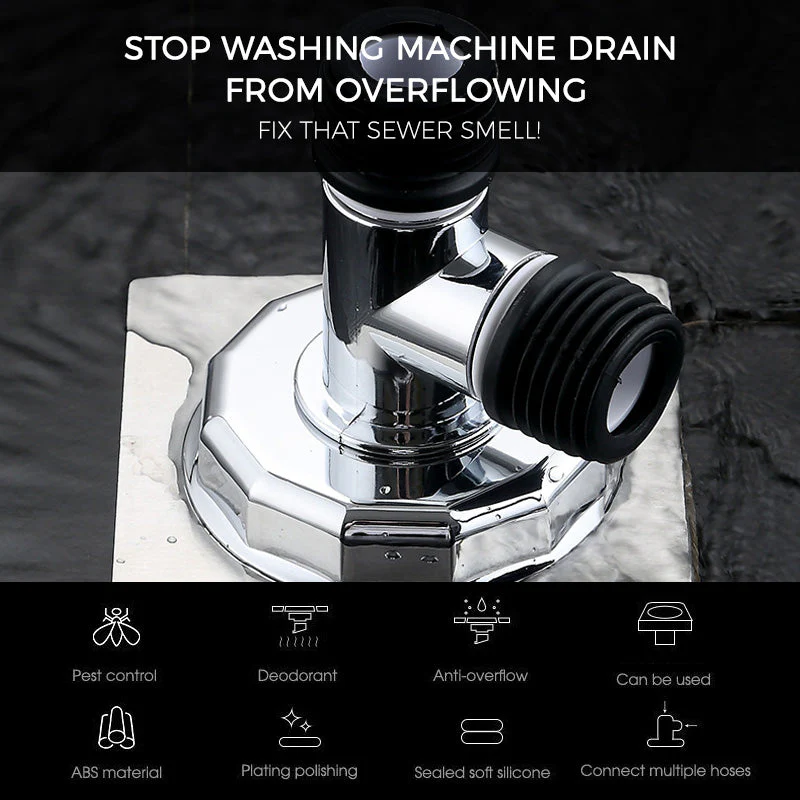 STOP WASHING MACHINE DRAIN FROM OVERFLOWING
FIX THAT SEWER SMELL!

Pest control

Deodorant

Anti-overflow

Can be used

ABS material

Plating polishing

Sealed soft silicone

Connect multiple hoses