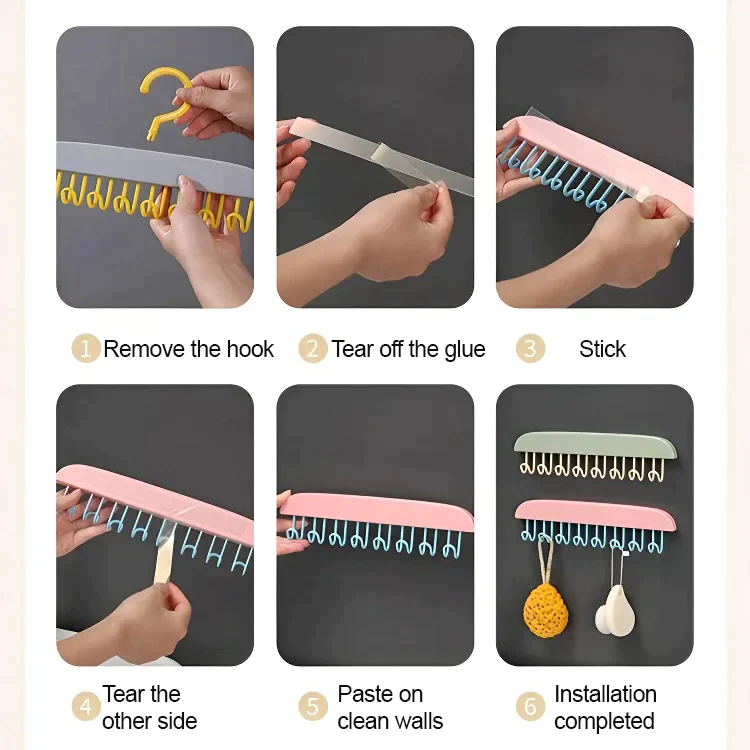 1 Remove the hook

2 Tear off the glue

3 Stick

4 Tear the other side

5 Paste on clean walls

6 Installation completed