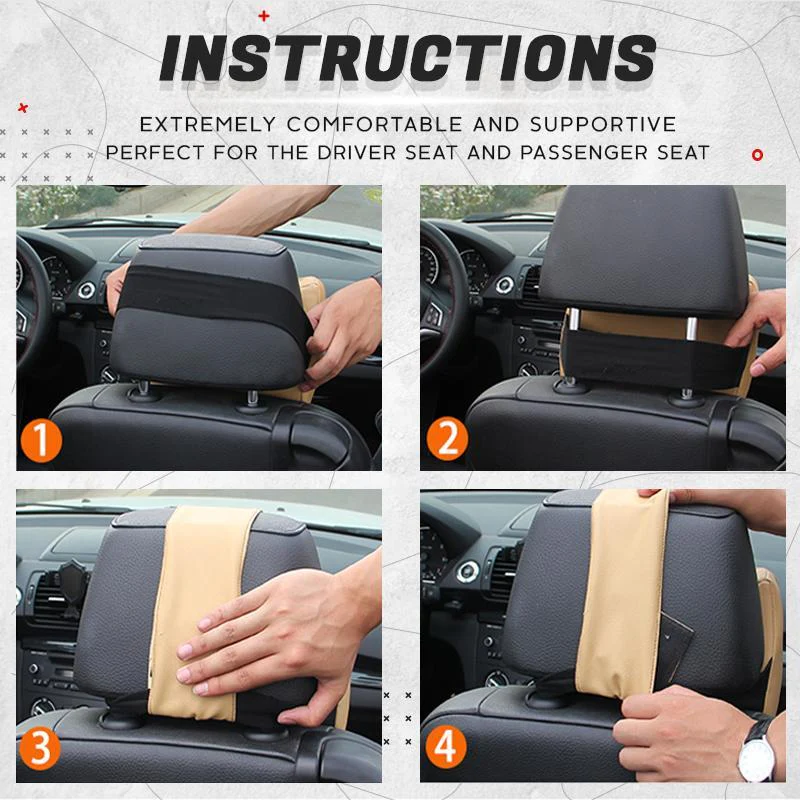 INSTRUCTIONS

EXTREMELY COMFORTABLE AND SUPPORTIVE
PERFECT FOR THE DRIVER SEAT AND PASSENGER SEAT

1

2

3

4