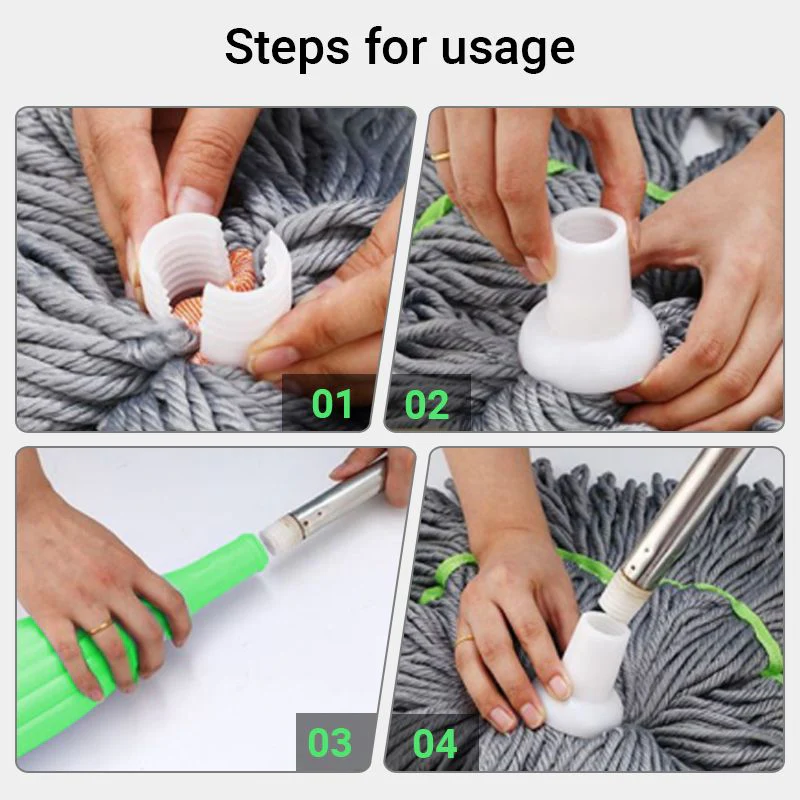 Steps for usage

01

02

03

04