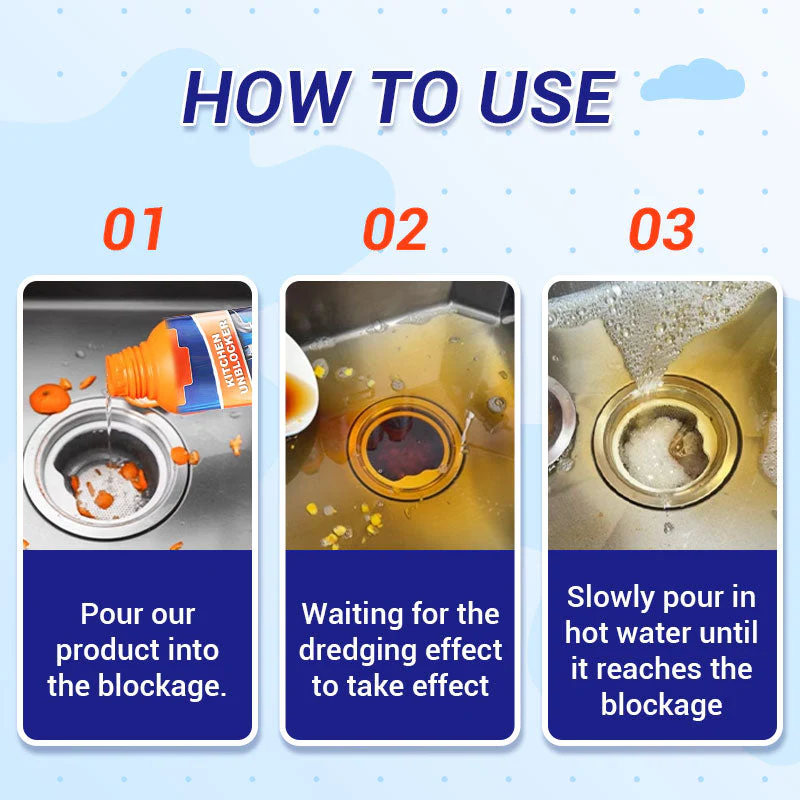 HOW TO USE

01

KITCHEN UNBLOCKER

Pour our product into the blockage.

02

Waiting for the dredging effect to take effect

03

Slowly pour in hot water until it reaches the blockage