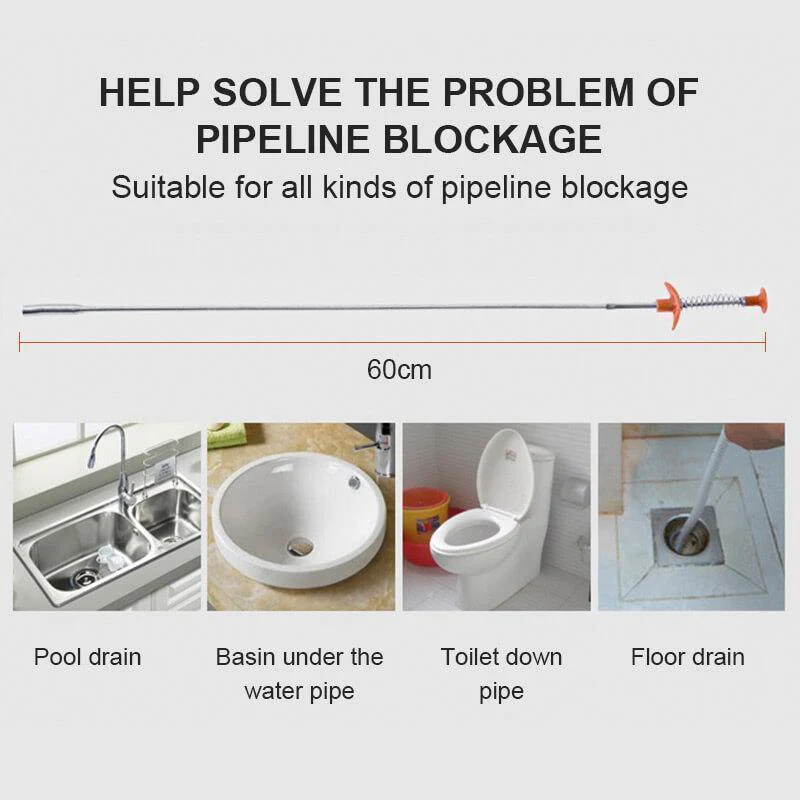 HELP SOLVE THE PROBLEM OF PIPELINE BLOCKAGE

Suitable for all kinds of pipeline blockage

60cm

Pool drain

Basin under the water pipe

Toilet down pipe

Floor drain