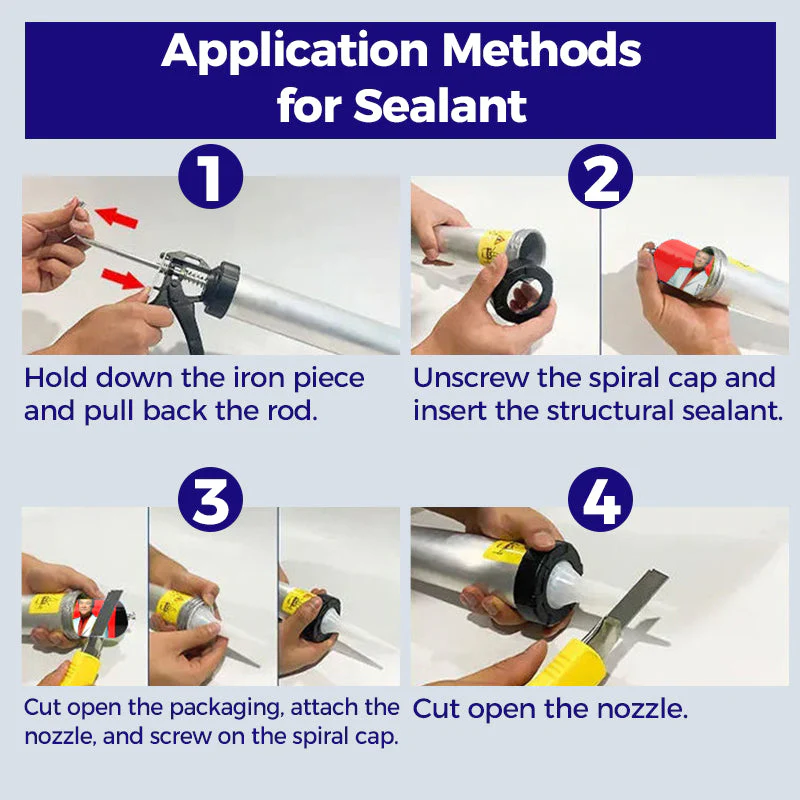 Application Methods for Sealant

1

Hold down the iron piece and pull back the rod.

2

Unscrew the spiral cap and insert the structural sealant.

3

Cut open the packaging, attach the nozzle, and screw on the spiral cap.

4

Cut open the nozzle.