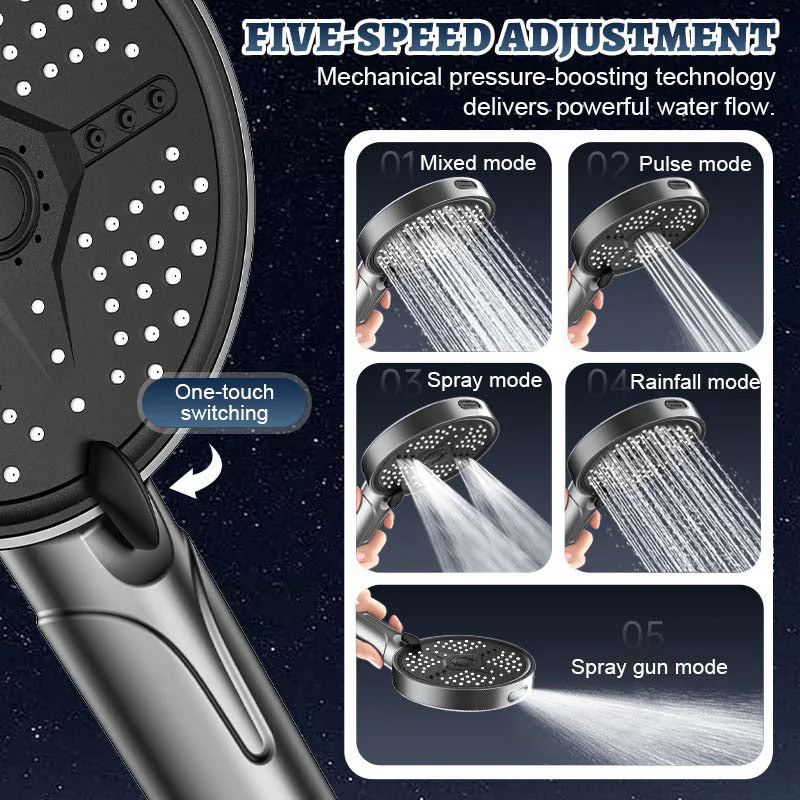 FIVE-SPEED ADJUSTMENT

Mechanical pressure-boosting technology delivers powerful water flow.

01 Mixed mode

02 Pulse mode

03 Spray mode

04 Rainfall mode

05 Spray gun mode

One-touch switching