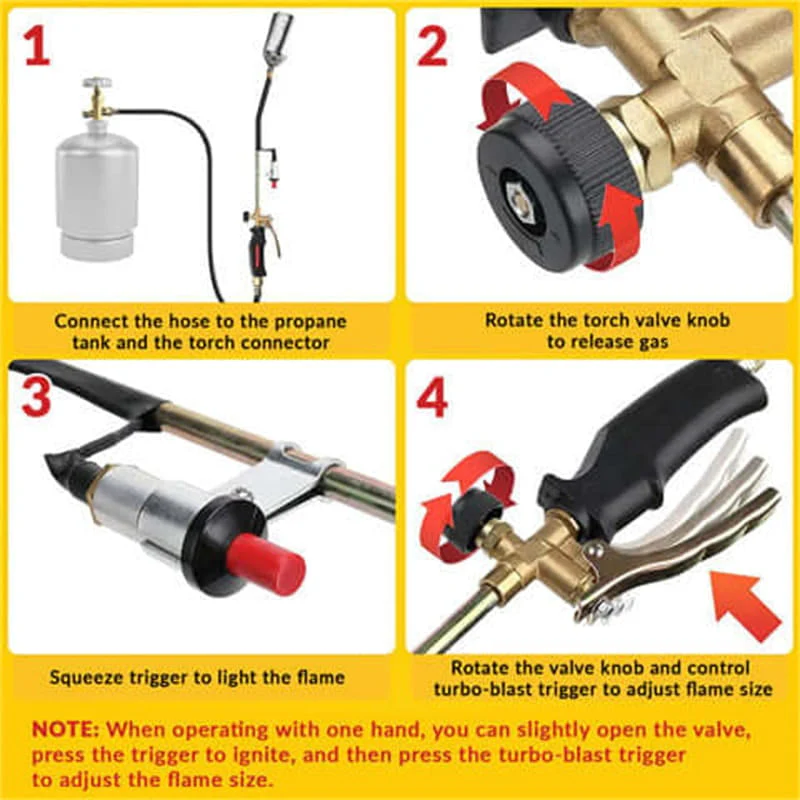 1

Connect the hose to the propane tank and the torch connector

2

Rotate the torch valve knob to release gas

3

Squeeze trigger to light the flame

4

Rotate the valve knob and control turbo-blast trigger to adjust flame size

NOTE: When operating with one hand, you can slightly open the valve, press the trigger to ignite, and then press the turbo-blast trigger to adjust the flame size.