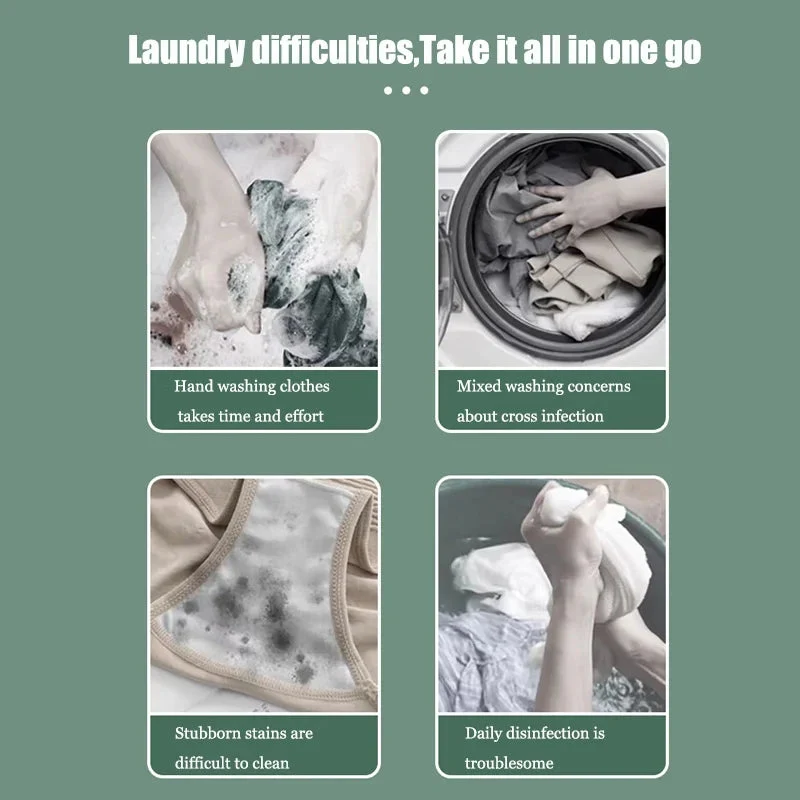 Laundry difficulties,Take it all in one go

Hand washing clothes takes time and effort

Mixed washing concerns about cross infection

Stubborn stains are difficult to clean

Daily disinfection is troublesome