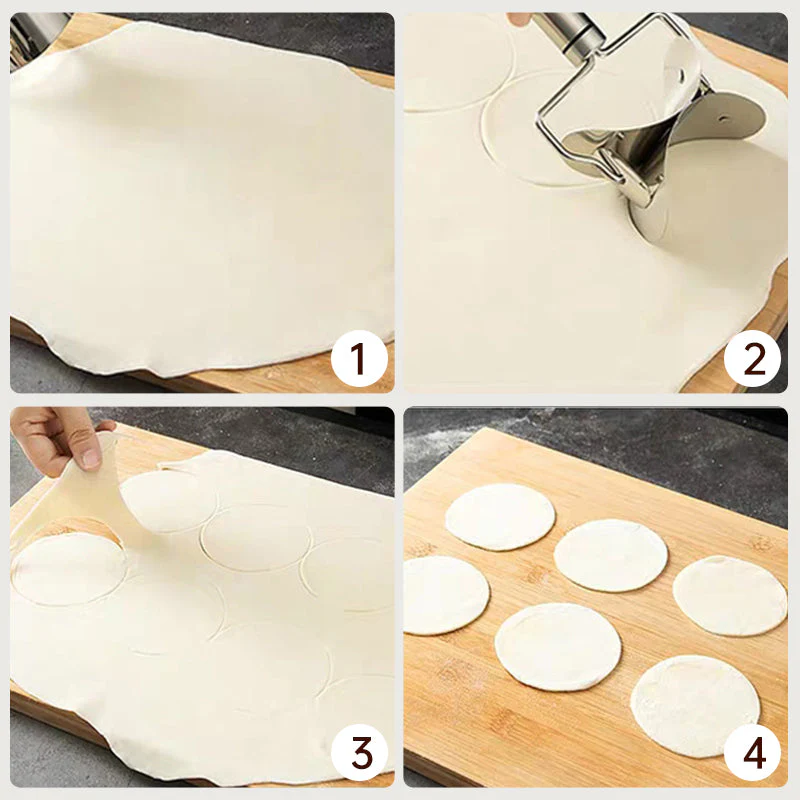 1
2
3
4