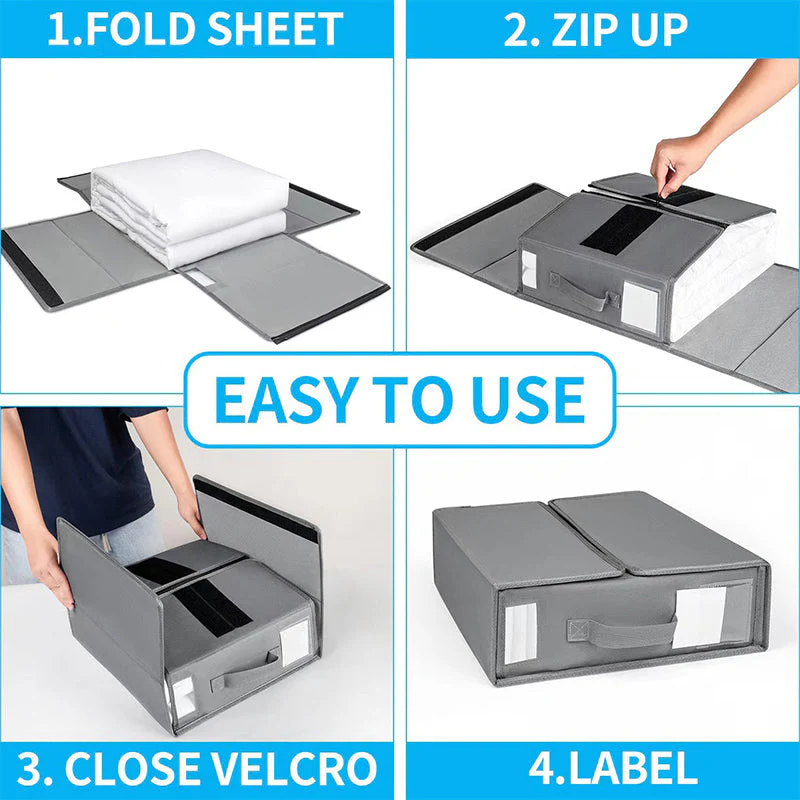 1.FOLD SHEET

2. ZIP UP

EASY TO USE

3. CLOSE VELCRO

4.LABEL